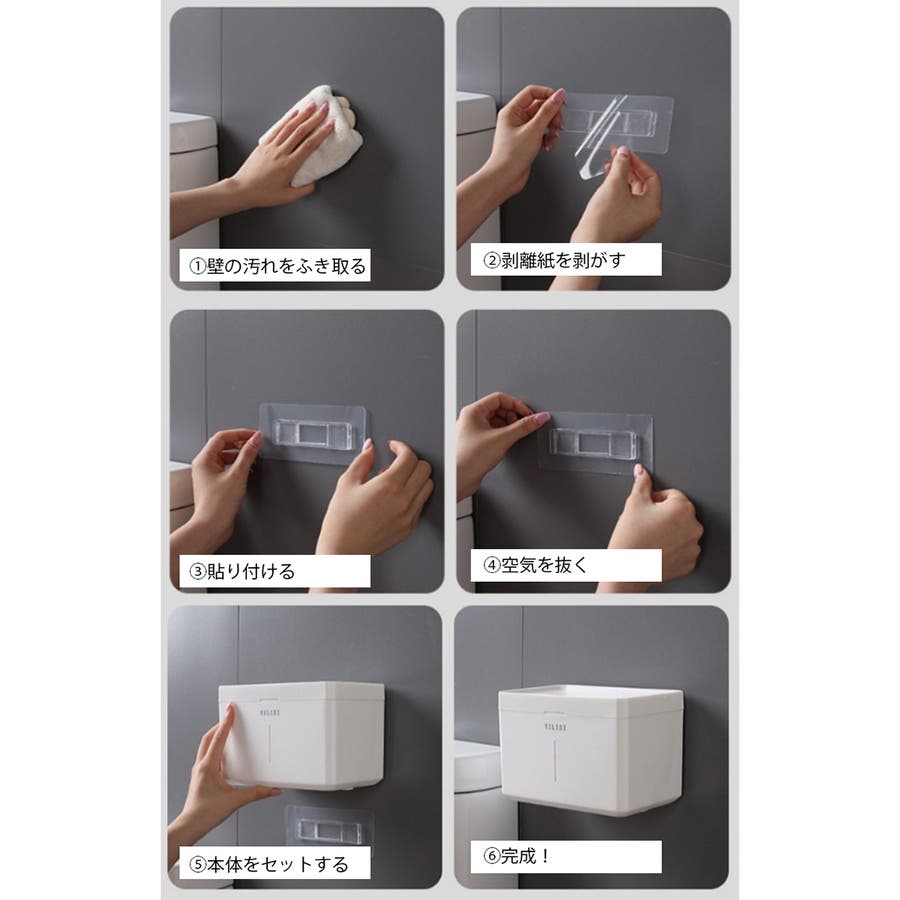 ①壁の汚れをふき取る

②剥離紙を剥がす

③貼り付ける

④空気を抜く

YILISI

⑤本体をセットする

YILISI

⑥完成！