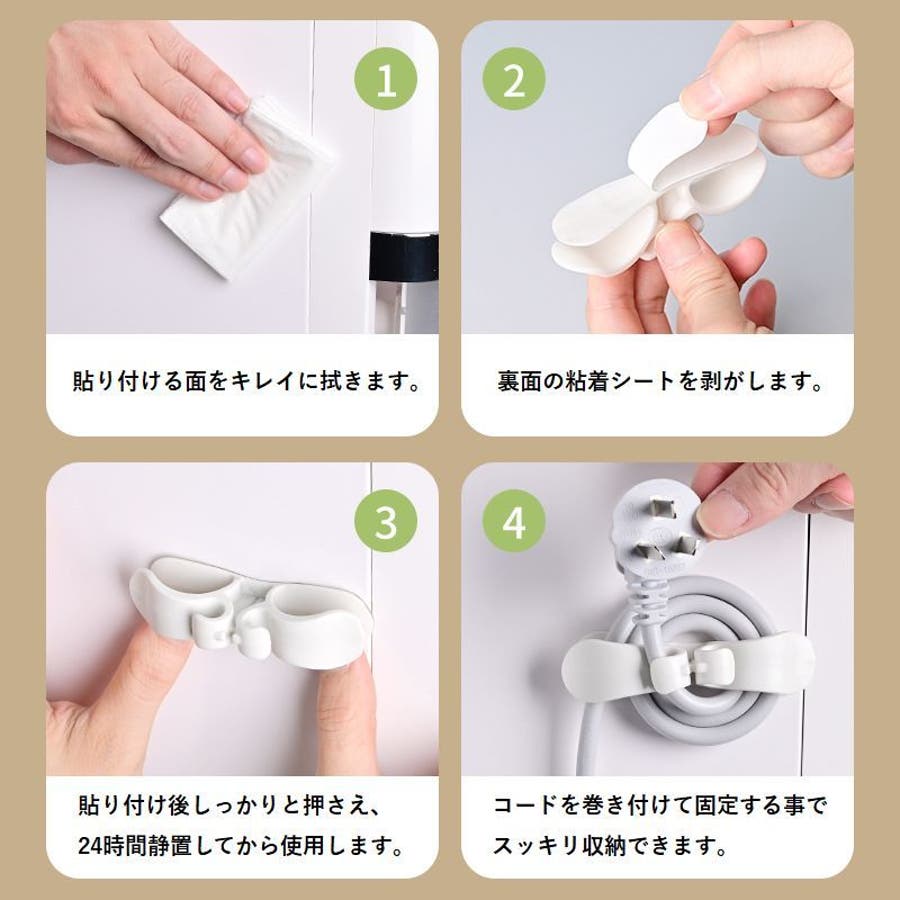 1

貼り付ける面をキレイに拭きます。

2

裏面の粘着シートを剥がします。

3

貼り付け後しっかりと押さえ、24時間静置してから使用します。

4

コードを巻き付けて固定する事でスッキリ収納できます。