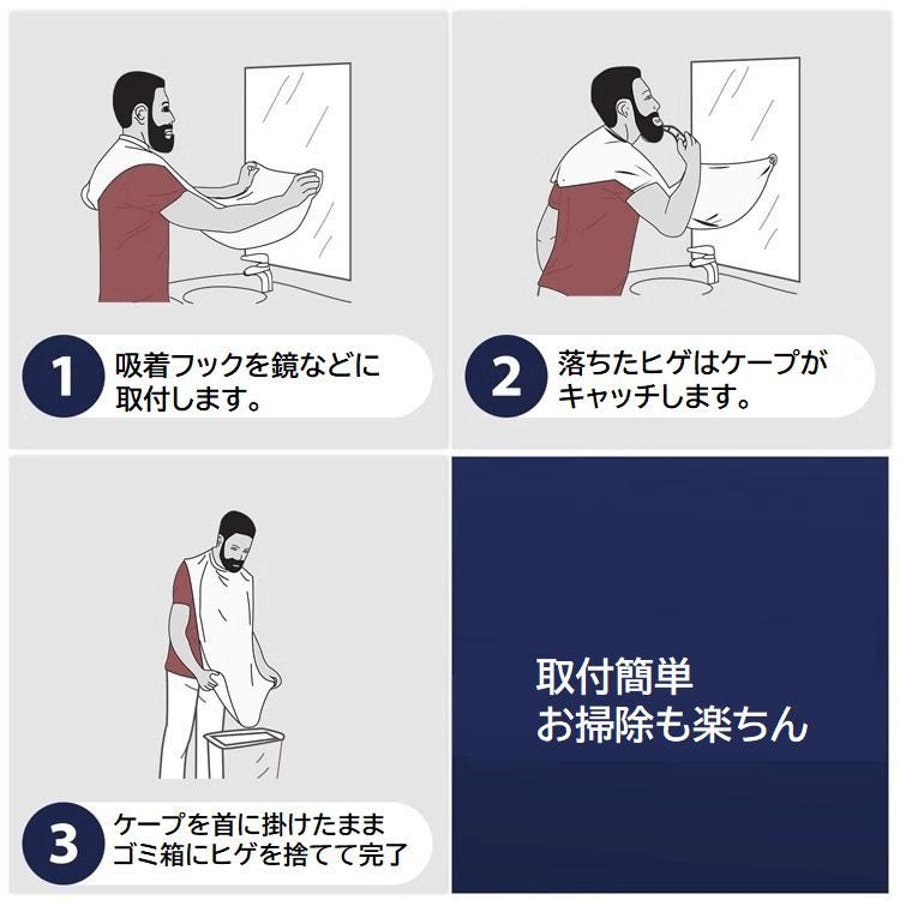 1
吸着フックを鏡などに取付します。

2
落ちたヒゲはケープがキャッチします。

3
ケープを首に掛けたままゴミ箱にヒゲを捨てて完了

取付簡単
お掃除も楽ちん