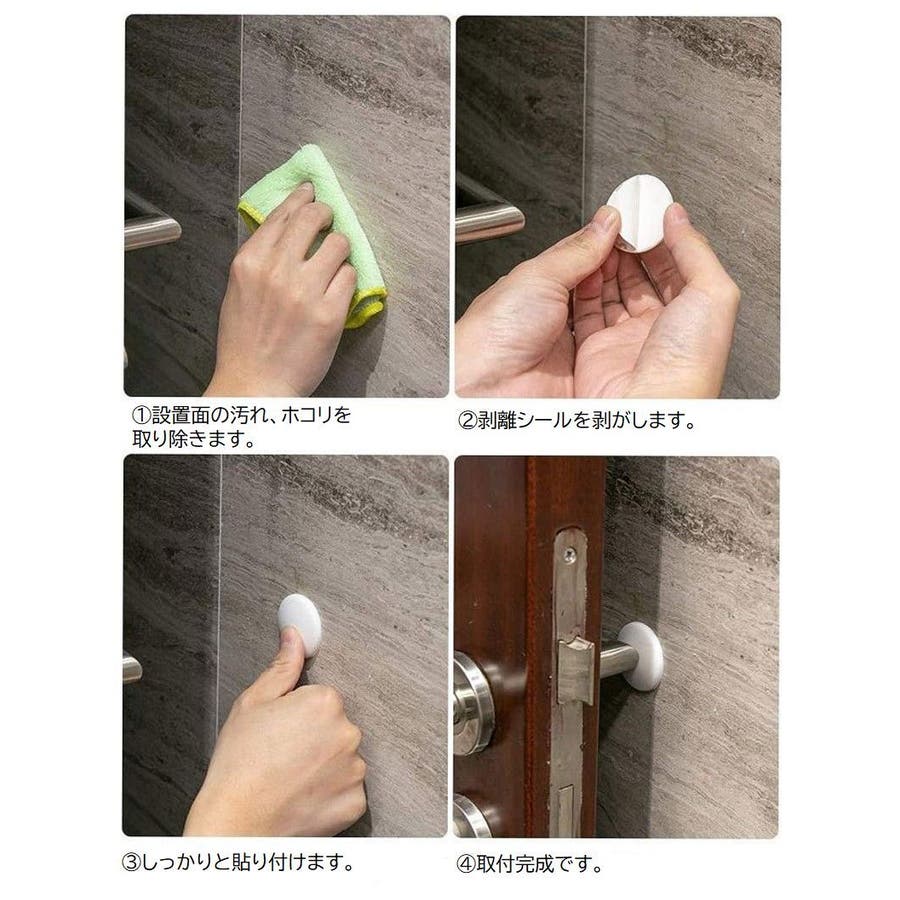 ①設置面の汚れ、ホコリを取り除きます。

②剥離シールを剥がします。

③しっかりと貼り付けます。

④取付完成です。