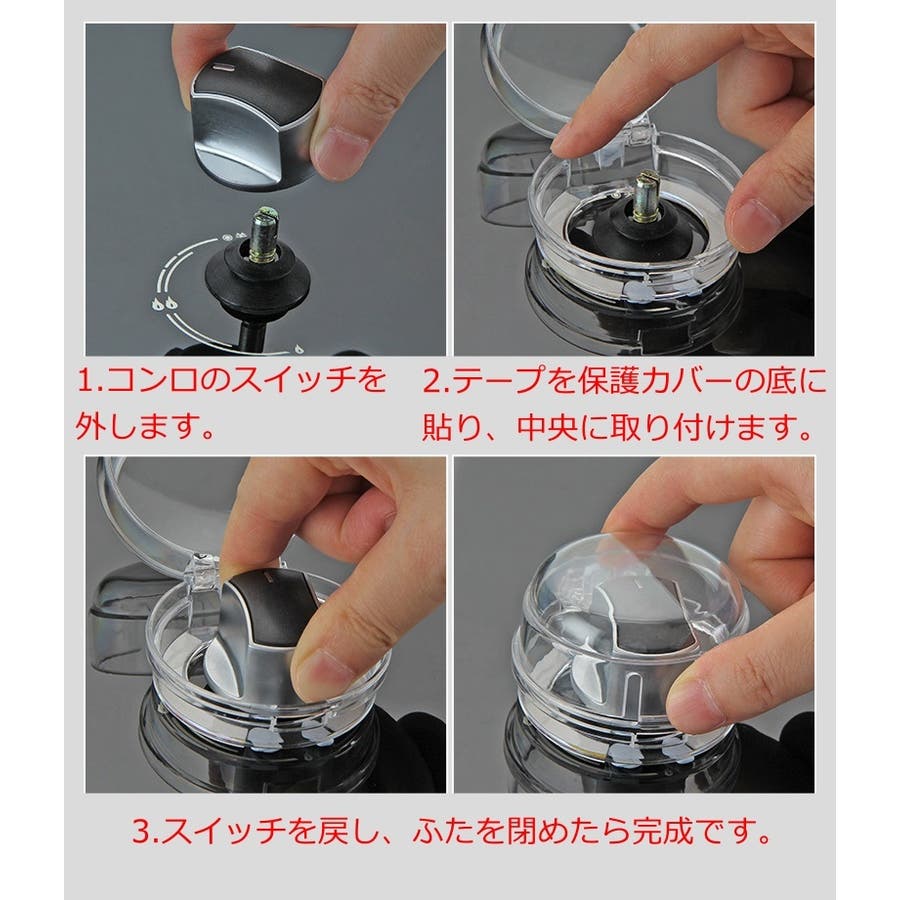 1.コンロのスイッチを外します。

2.テープを保護カバーの底に貼り、中央に取り付けます。

3.スイッチを戻し、ふたを閉めたら完成です。