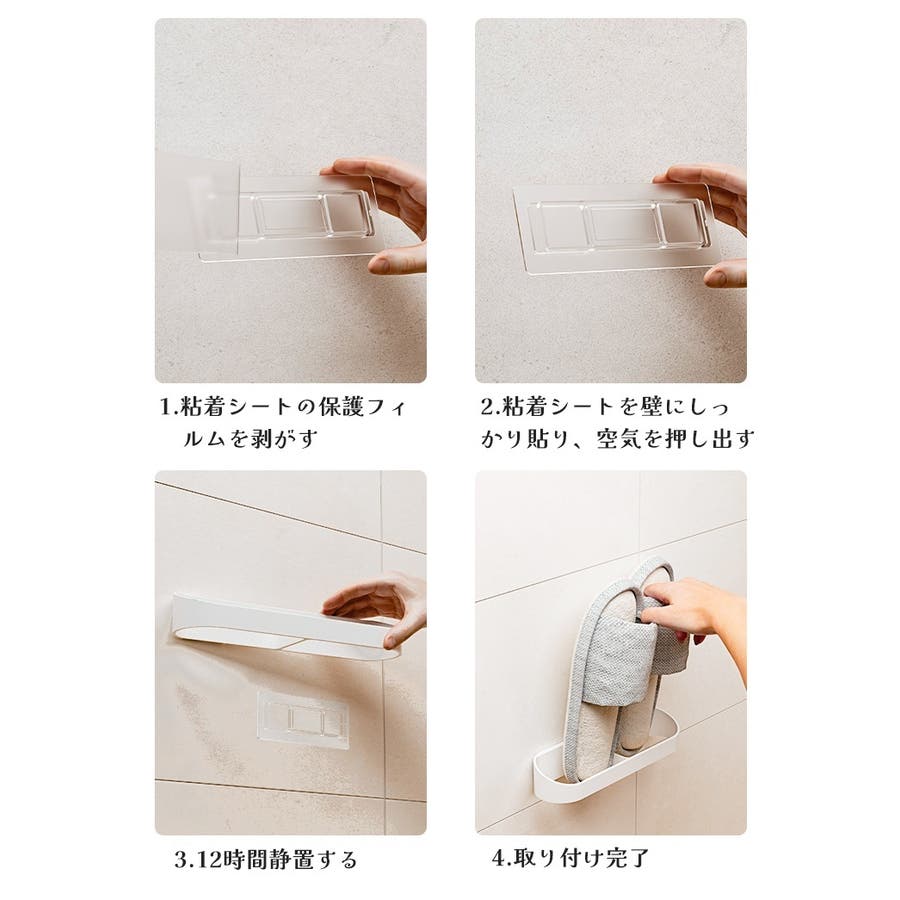 1.粘着シートの保護フィルムを剥がす

2.粘着シートを壁にしっかり貼り、空気を押し出す

3.12時間静置する

4.取り付け完了