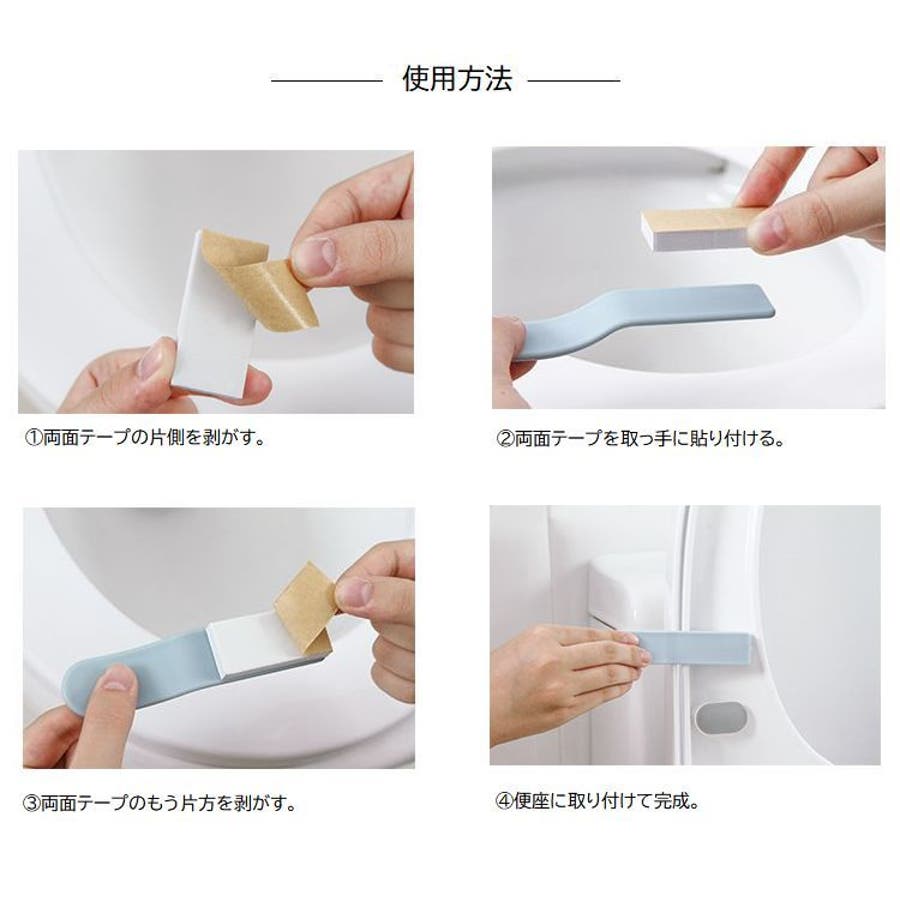 使用方法

①両面テープの片側を剥がす。

②両面テープを取っ手に貼り付ける。

③両面テープのもう片方を剥がす。

④便座に取り付けて完成。