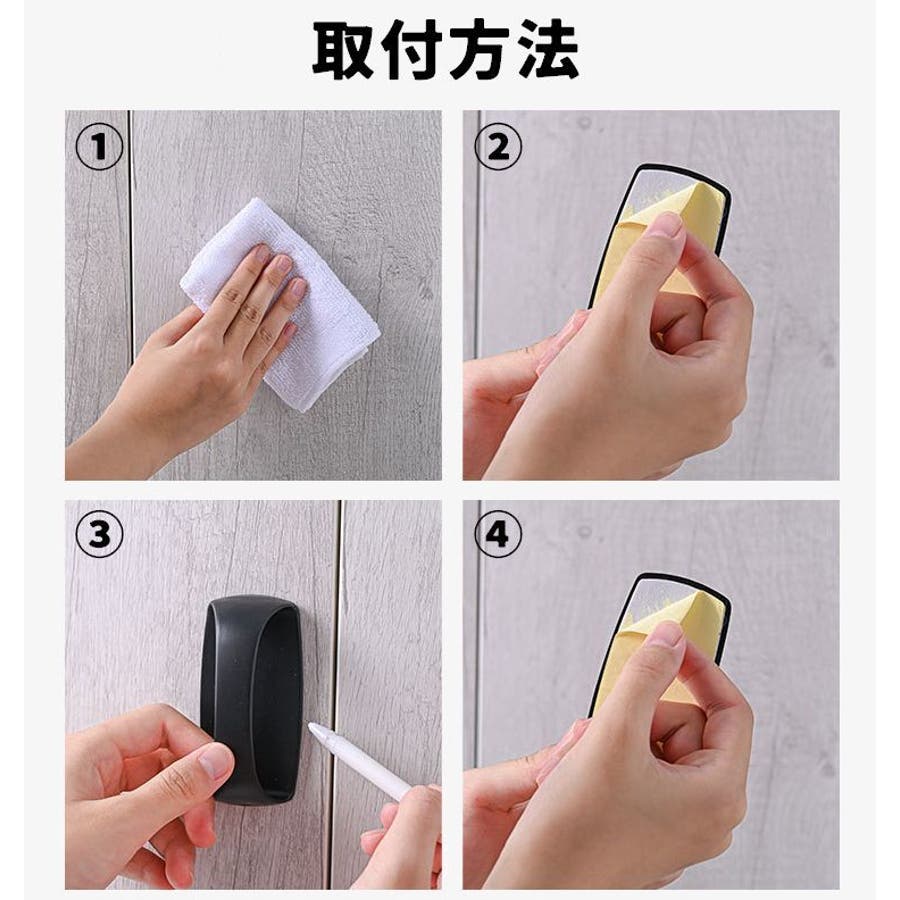 取付方法

①

②

③

④