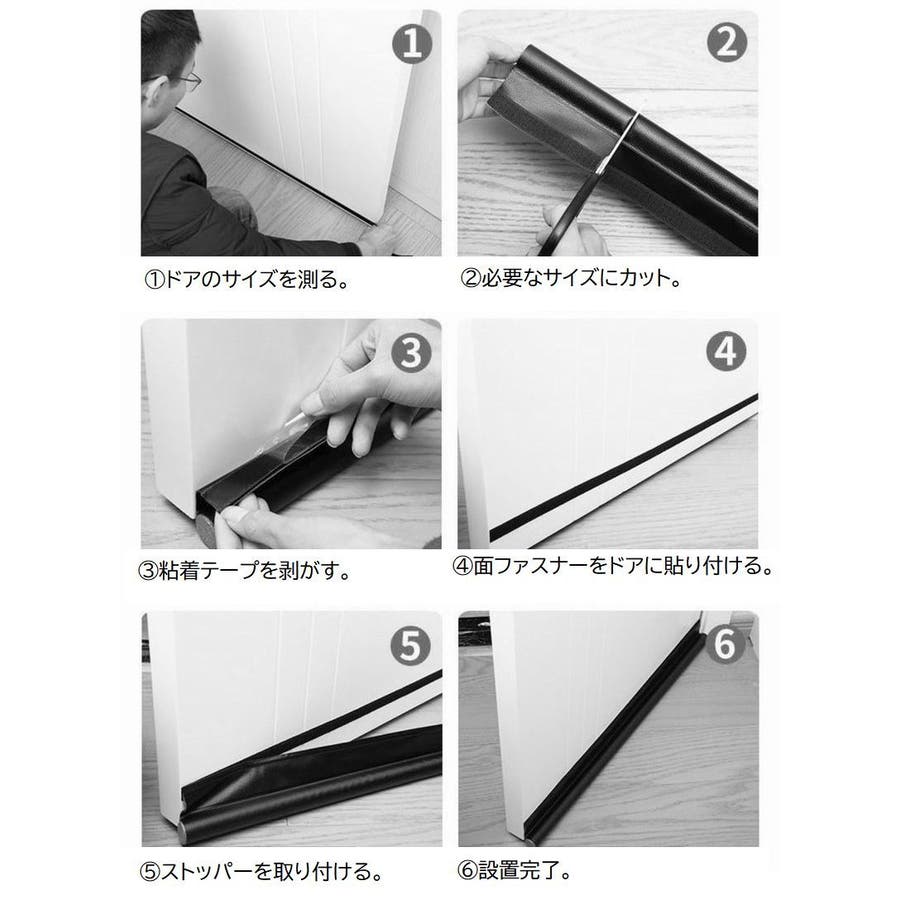 1

①ドアのサイズを測る。

2

②必要なサイズにカット。

3

③粘着テープを剥がす。

4

④面ファスナーをドアに貼り付ける。

5

⑤ストッパーを取り付ける。

6

⑥設置完了。