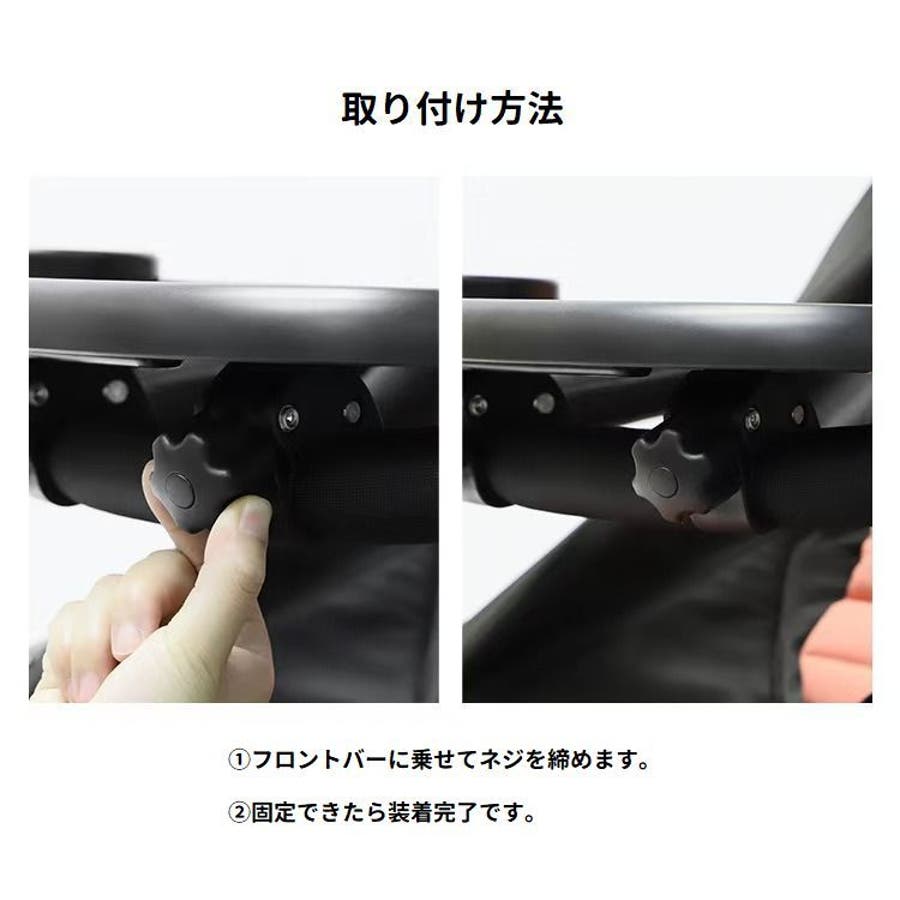 取り付け方法

①フロントバーに乗せてネジを締めます。

②固定できたら装着完了です。