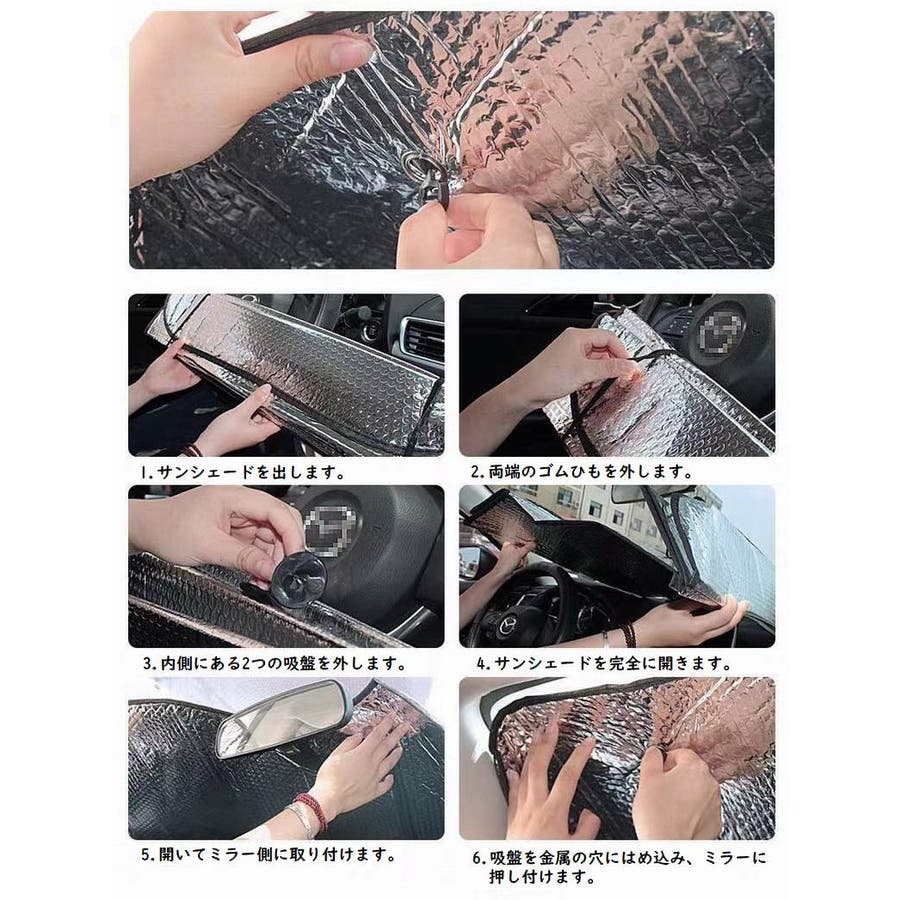 1.サンシェードを出します。

2.両端のゴムひもを外します。

3.内側にある2つの吸盤を外します。

4.サンシェードを完全に開きます。

5.開いてミラー側に取り付けます。

6.吸盤を金属の穴にはめ込み、ミラーに押し付けます。