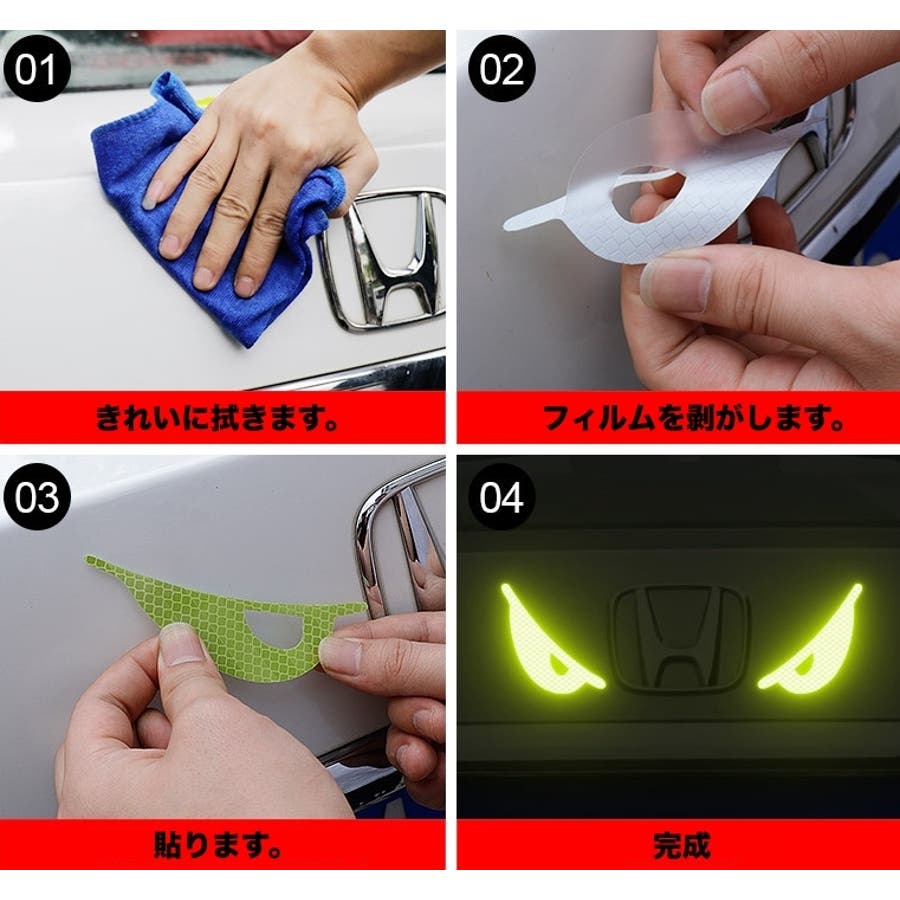 01

きれいに拭きます。

02

フィルムを剥がします。

03

貼ります。

04

完成