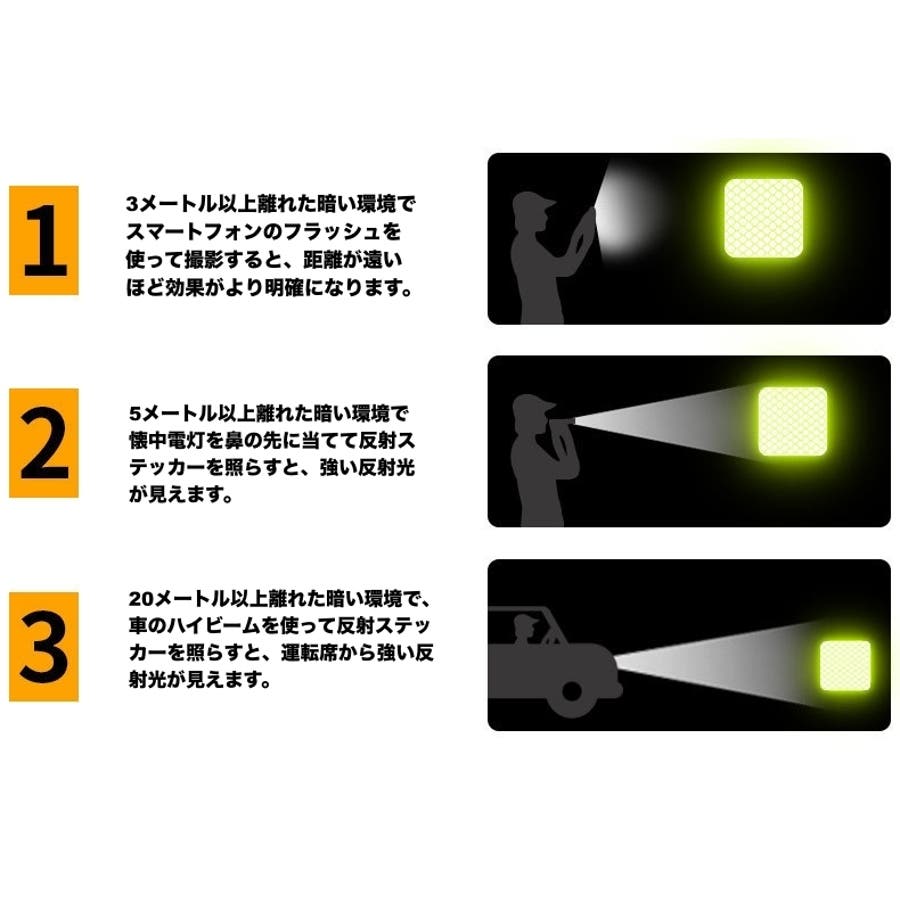 1

3メートル以上離れた暗い環境でスマートフォンのフラッシュを使って撮影すると、距離が遠いほど効果がより明確になります。

2

5メートル以上離れた暗い環境で懐中電灯を鼻の先に当てて反射ステッカーを照らすと、強い反射光が見えます。

3

20メートル以上離れた暗い環境で、車のハイビームを使って反射ステッカーを照らすと、運転席から強い反射光が見えます。