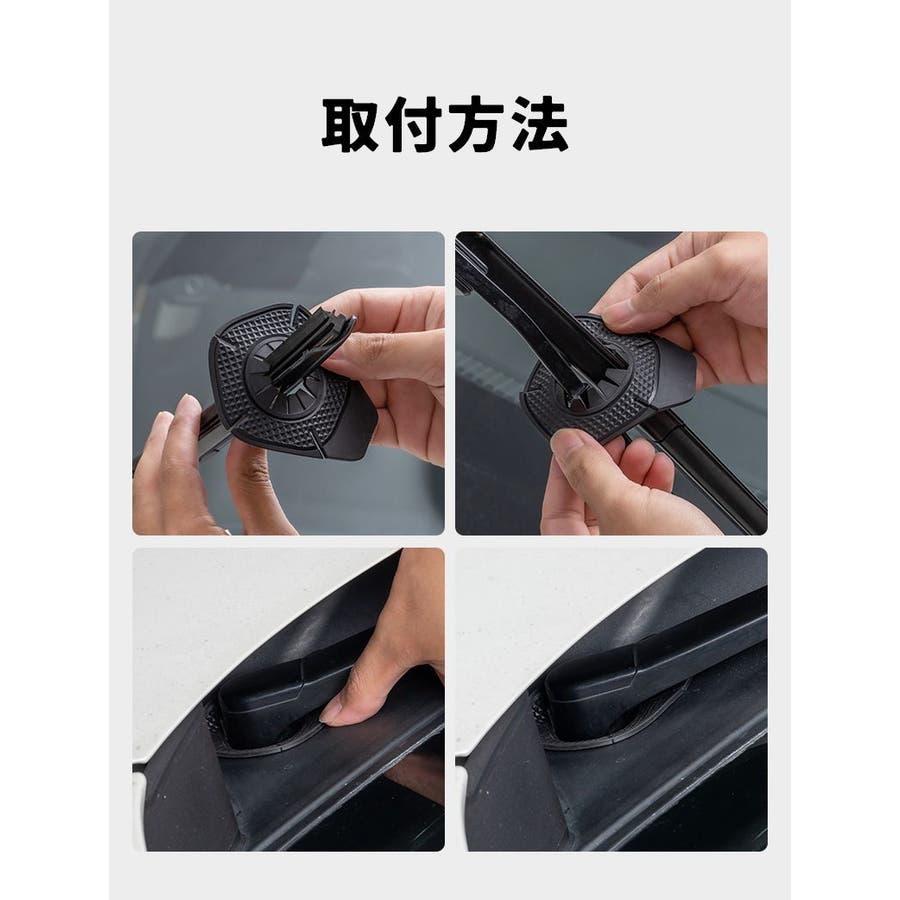 取付方法