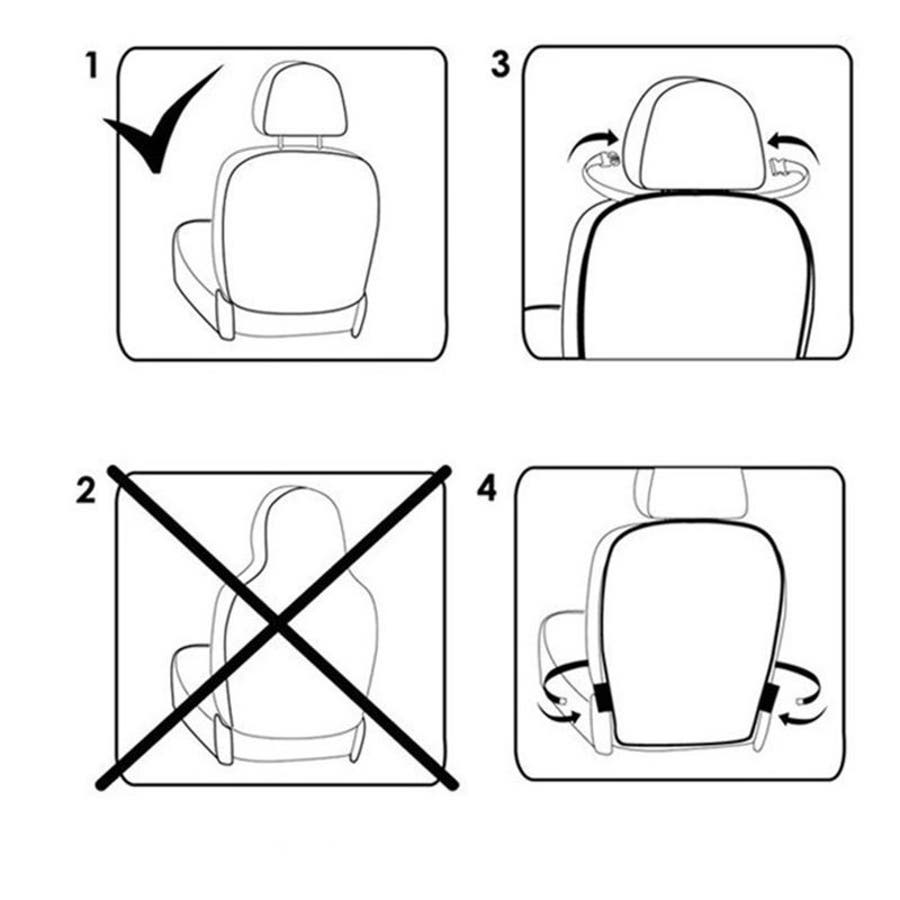 1

3

2

4