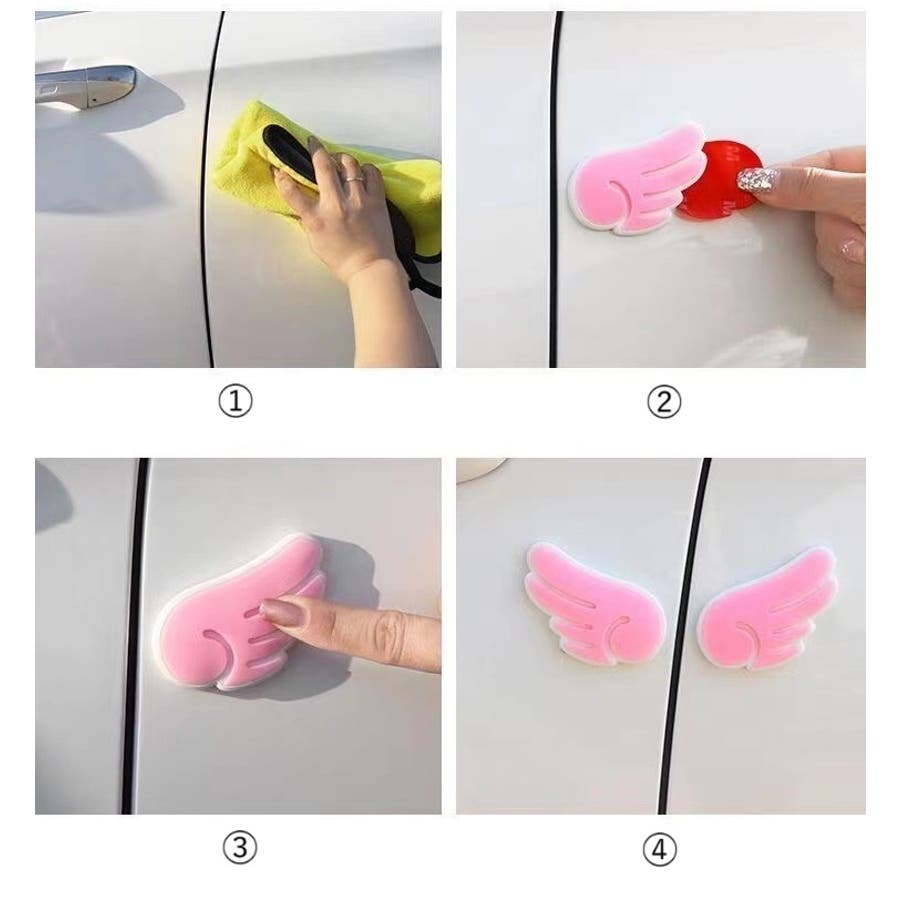 ①

②

③

④