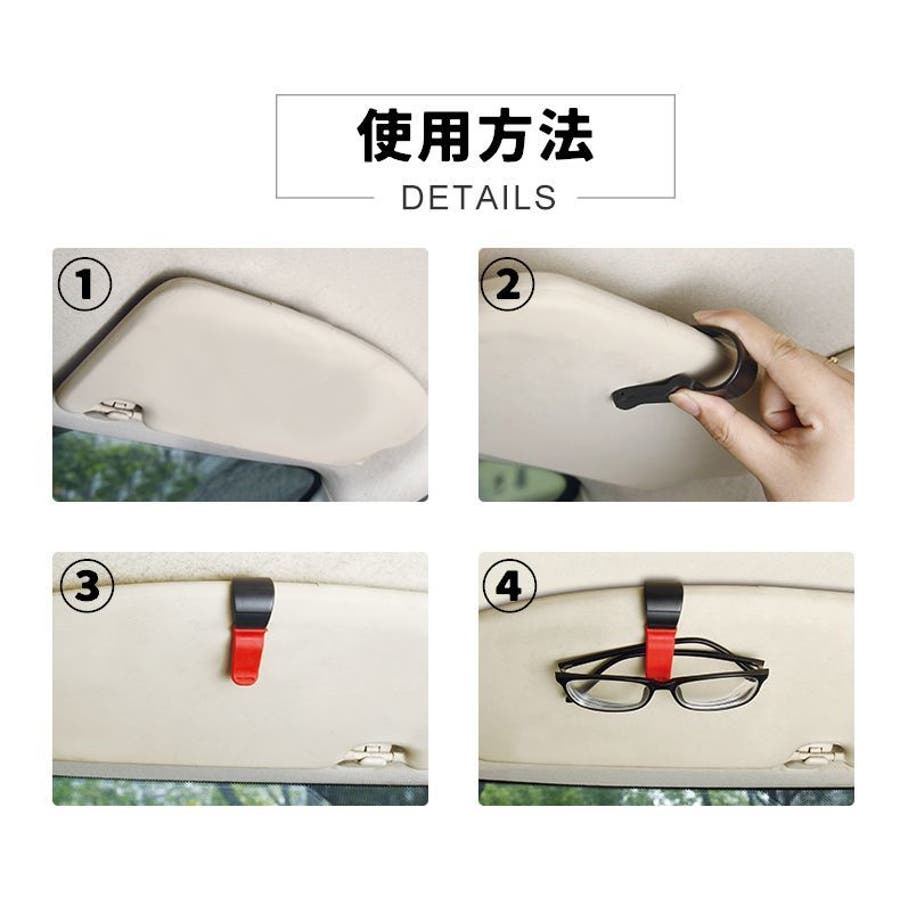 使用方法
DETAILS

①

②

③

④