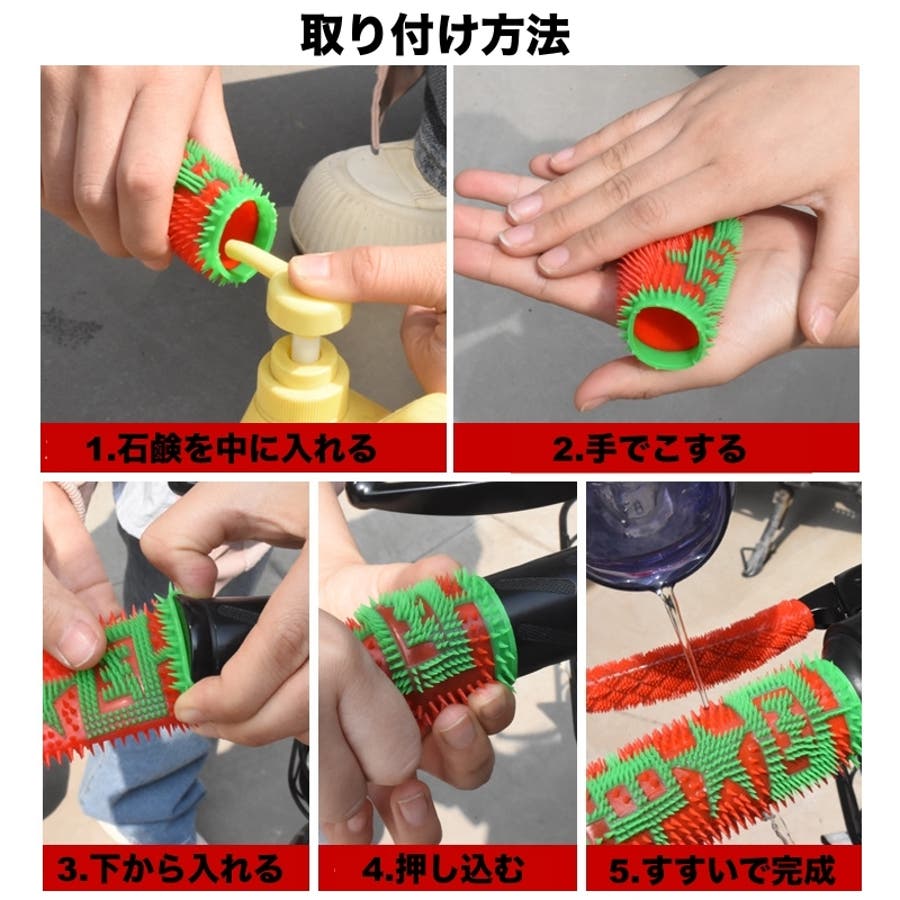 取り付け方法

1.石鹸を中に入れる

2.手でこする

3.下から入れる

4.押し込む

5.すすいで完成