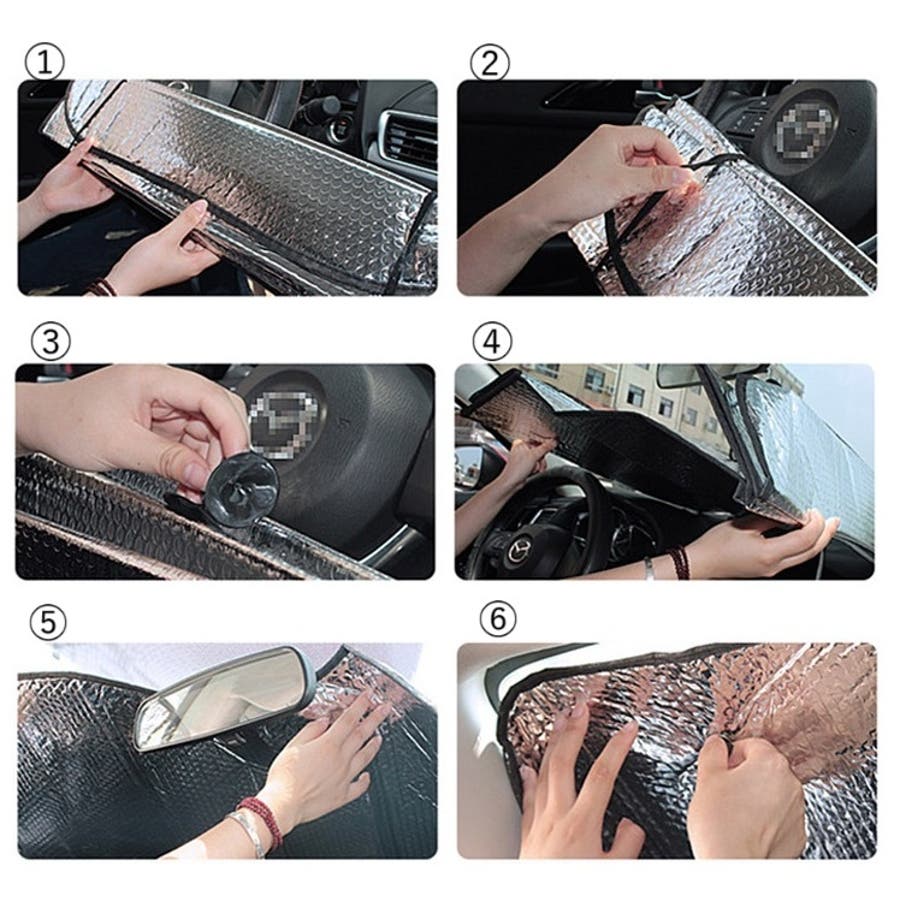 ①
②
③
④
⑤
⑥