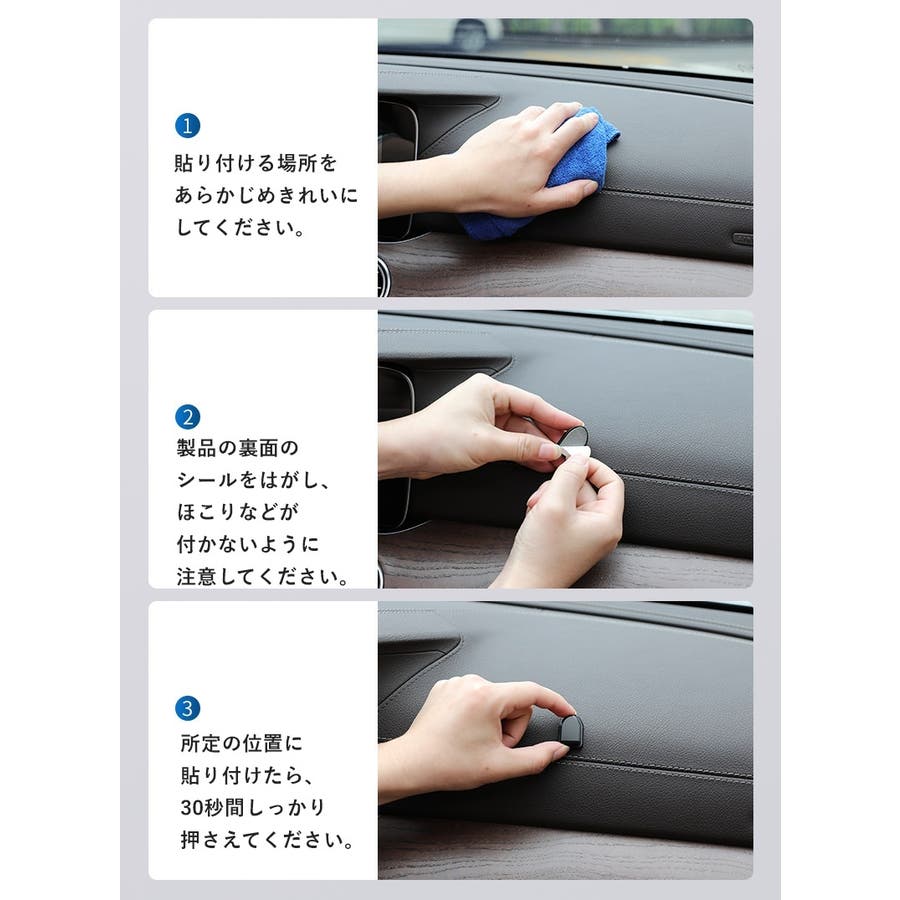 1
貼り付ける場所をあらかじめきれいにしてください。

2
製品の裏面のシールをはがし、ほこりなどが付かないように注意してください。

3
所定の位置に貼り付けたら、30秒間しっかり押さえてください。