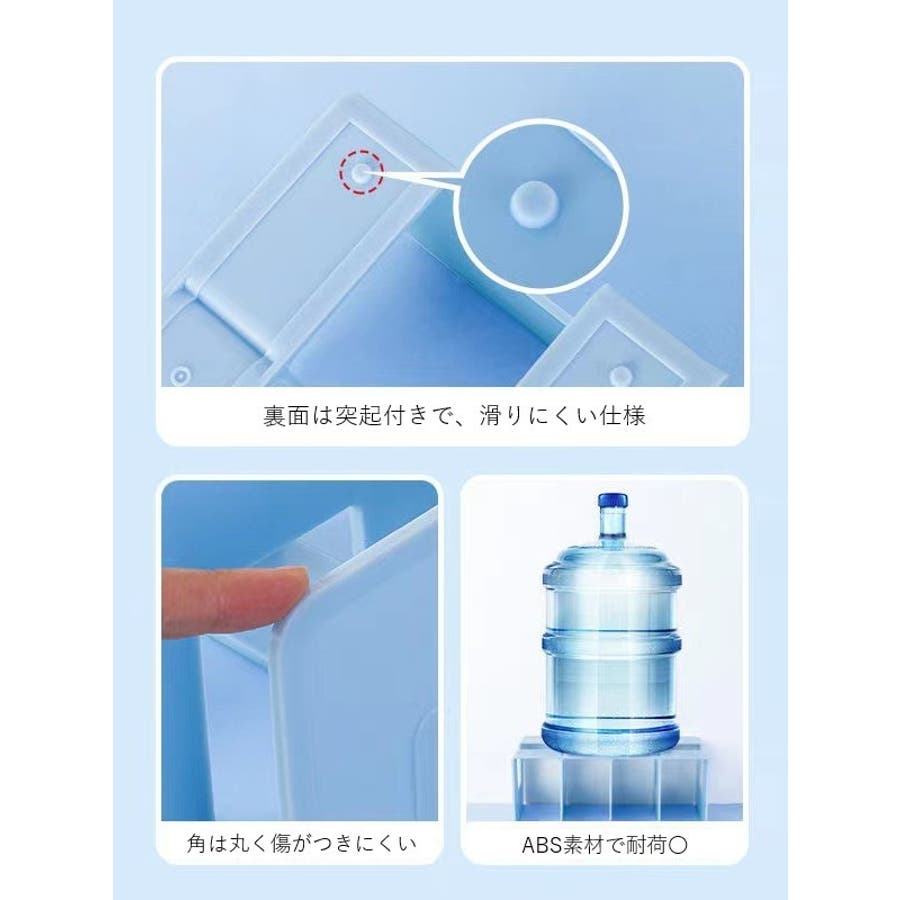 裏面は突起付きで、滑りにくい仕様

角は丸く傷がつきにくい

ABS素材で耐荷〇