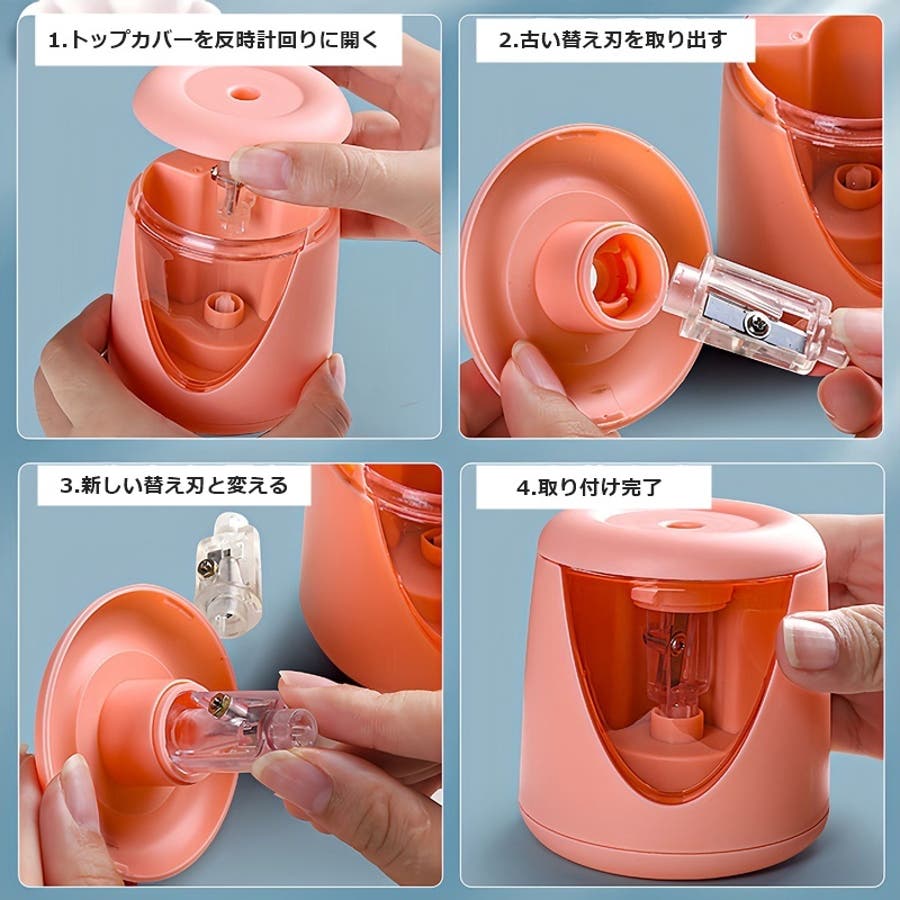 1.トップカバーを反時計回りに開く

2.古い替え刃を取り出す

3.新しい替え刃と変える

4.取り付け完了