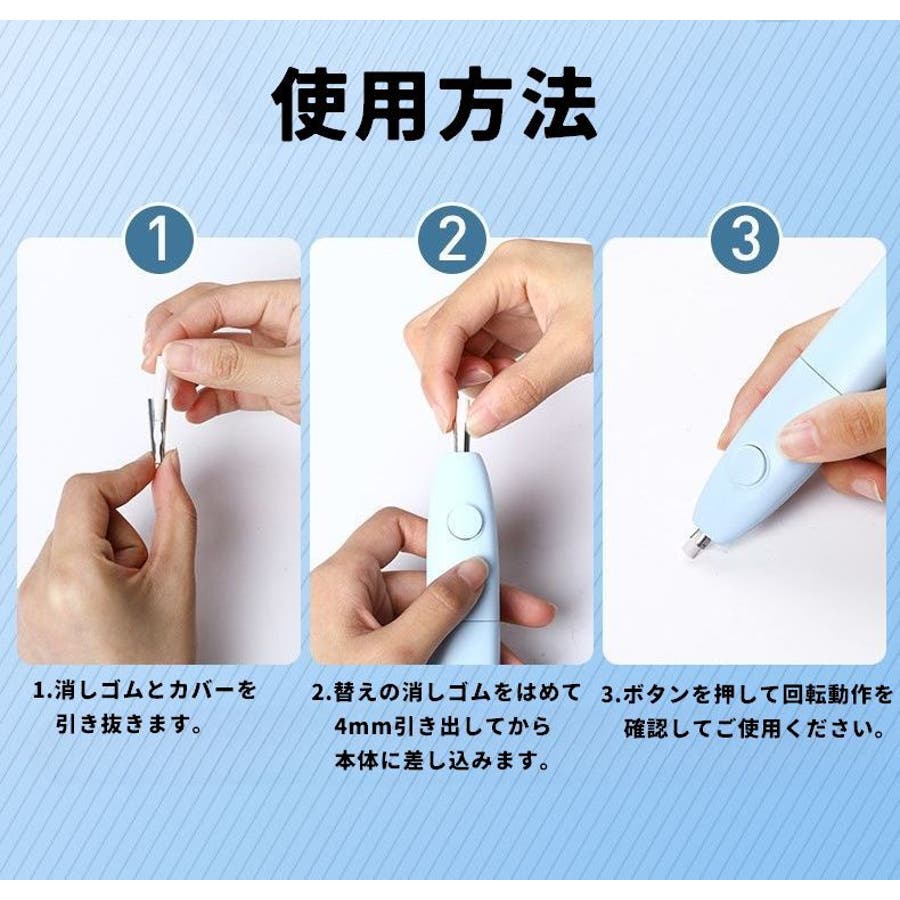 使用方法

1

2

3

1.消しゴムとカバーを引き抜きます。

2.替えの消しゴムをはめて4mm引き出してから本体に差し込みます。

3.ボタンを押して回転動作を確認してご使用ください。