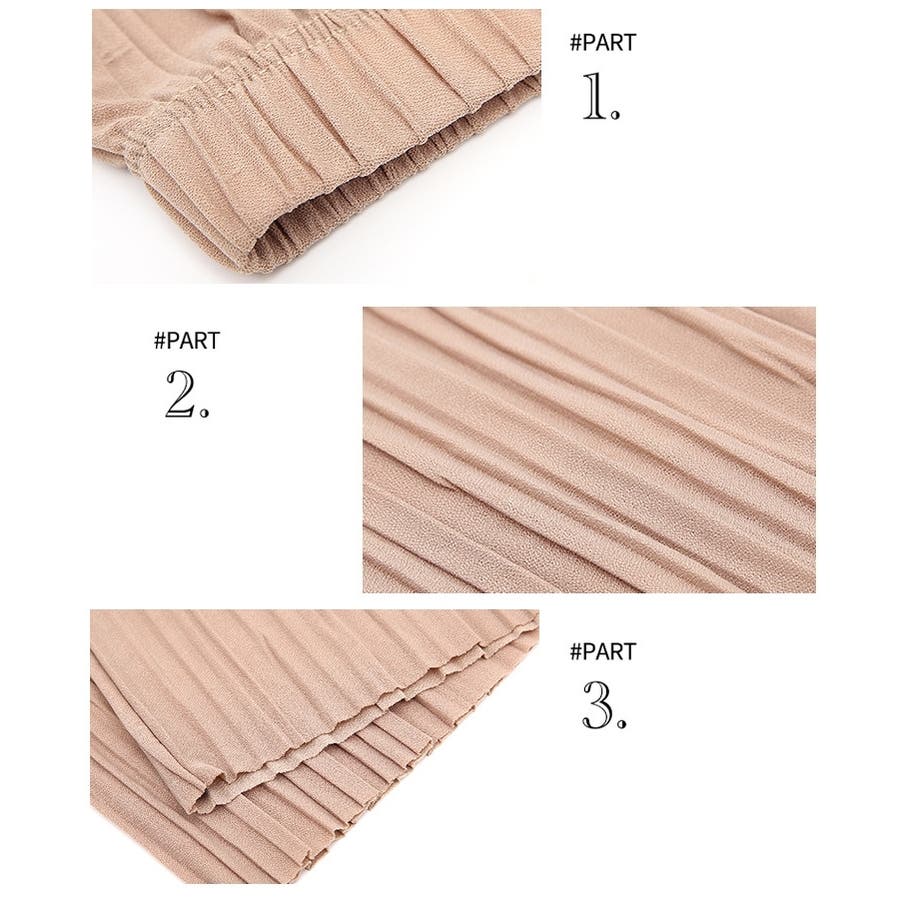 #PART
1.

#PART
2.

#PART
3.