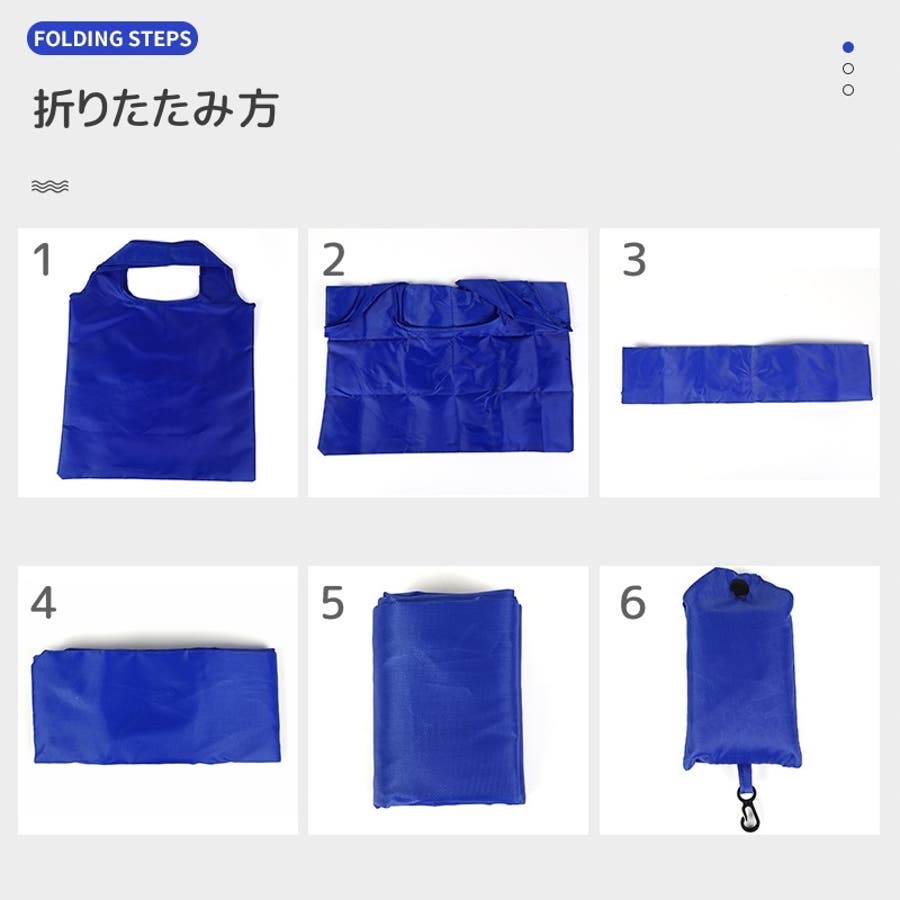 FOLDING STEPS

折りたたみ方

1

2

3

4

5

6