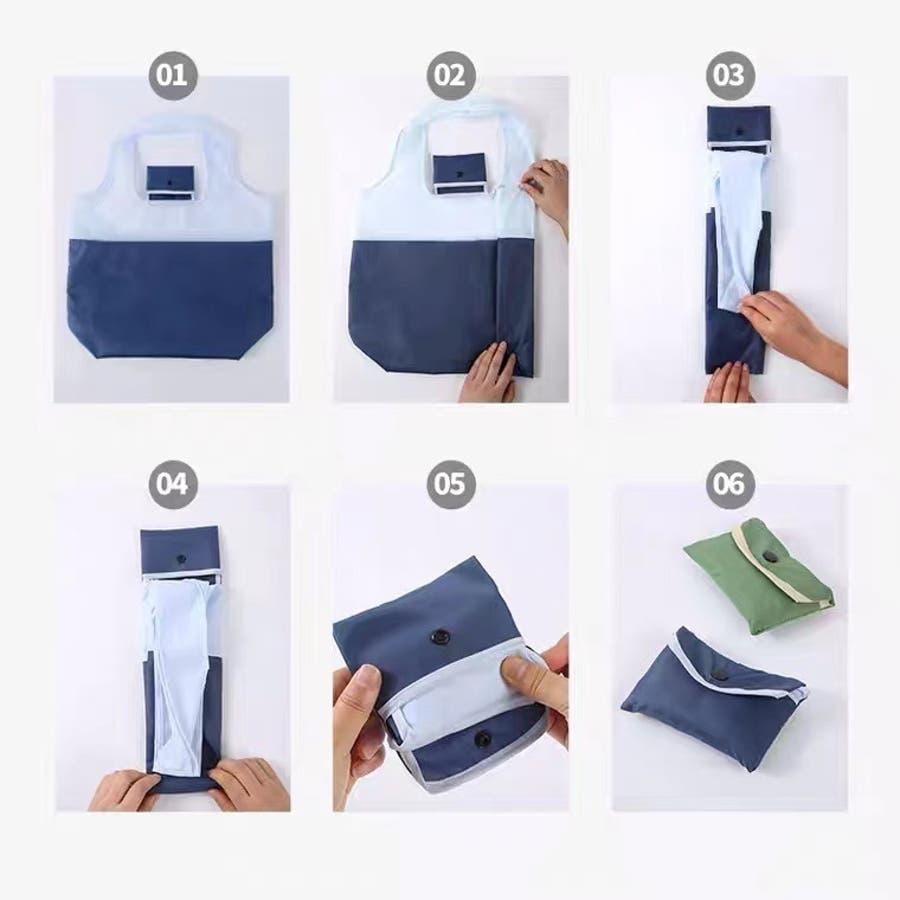 01

02

03

04

05

06