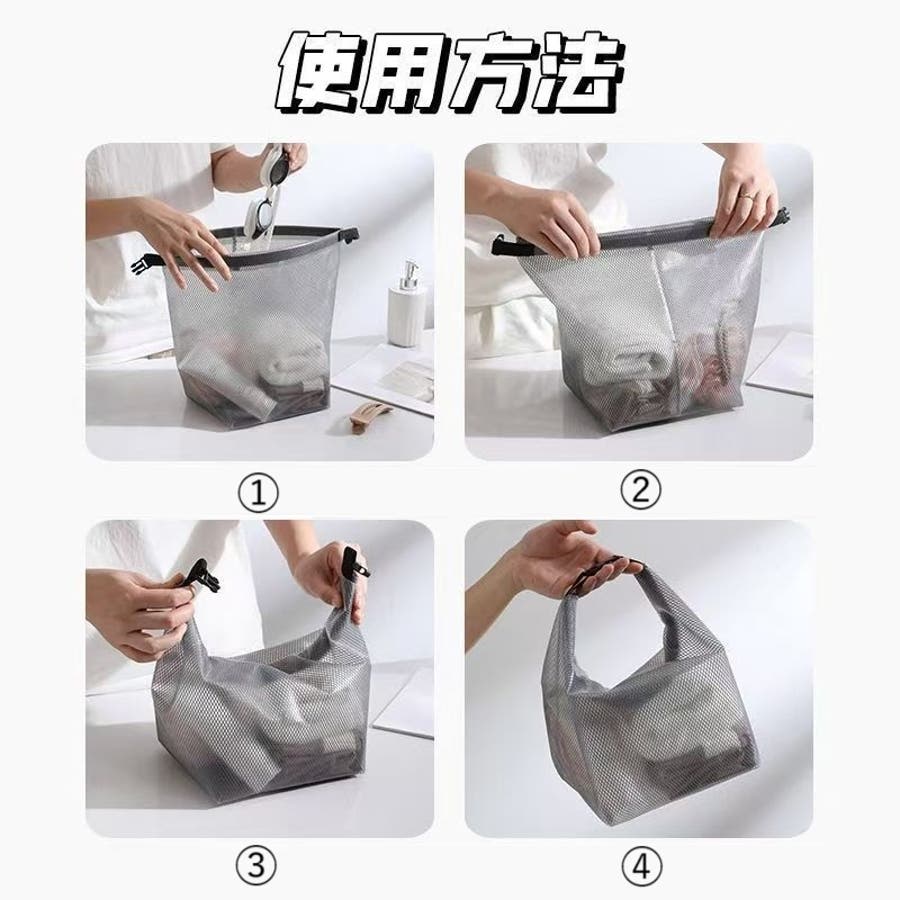 使用方法

①

②

③

④