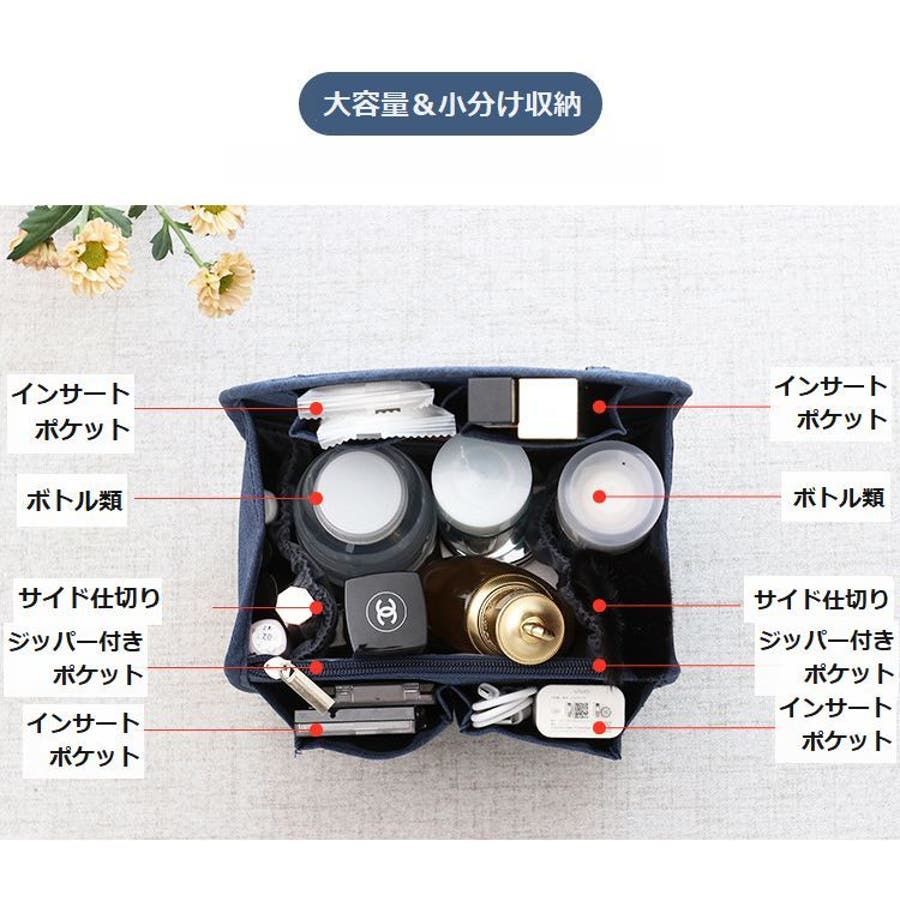 大容量＆小分け収納

インサート
ポケット

ボトル類

サイド仕切り

ジッパー付き
ポケット

インサート
ポケット

インサート
ポケット

ボトル類

サイド仕切り

ジッパー付き
ポケット

インサート
ポケット