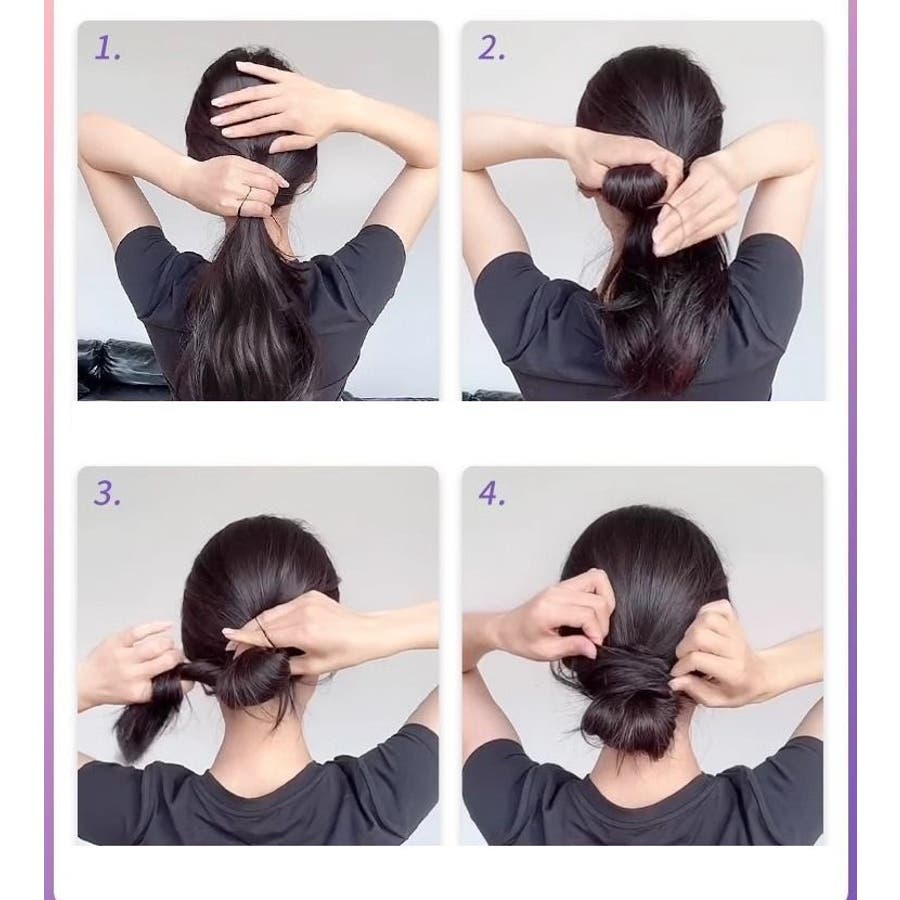 1.

2.

3.

4.