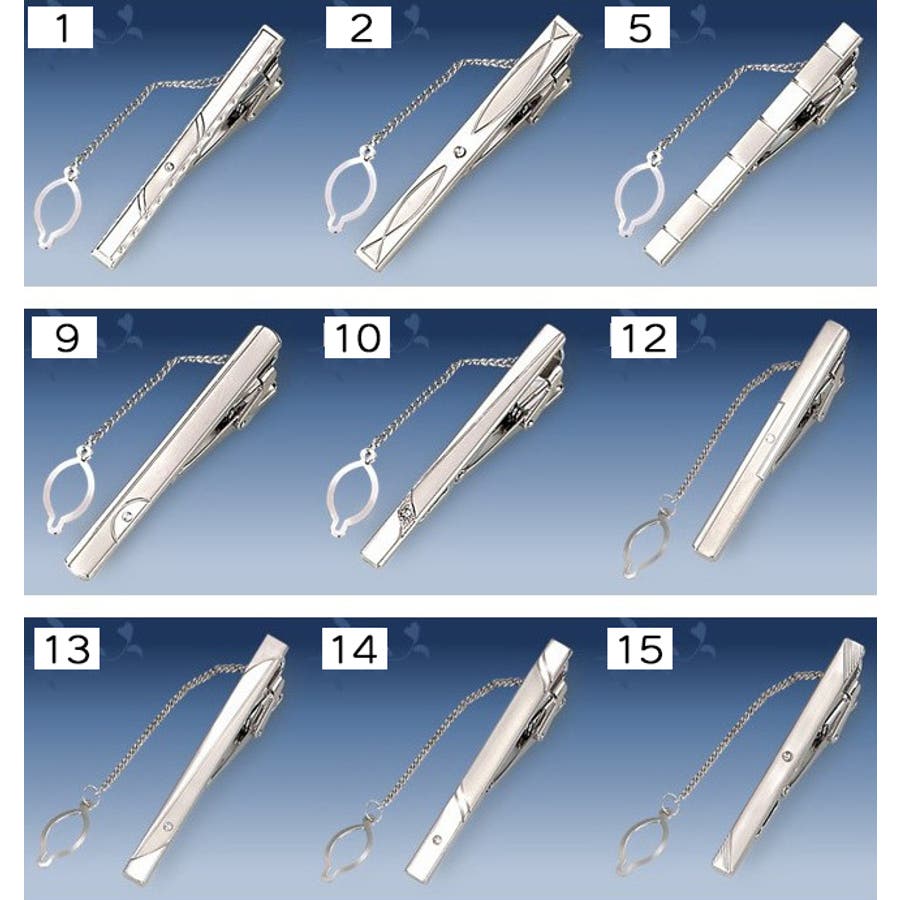 1
2
5
9
10
12
13
14
15