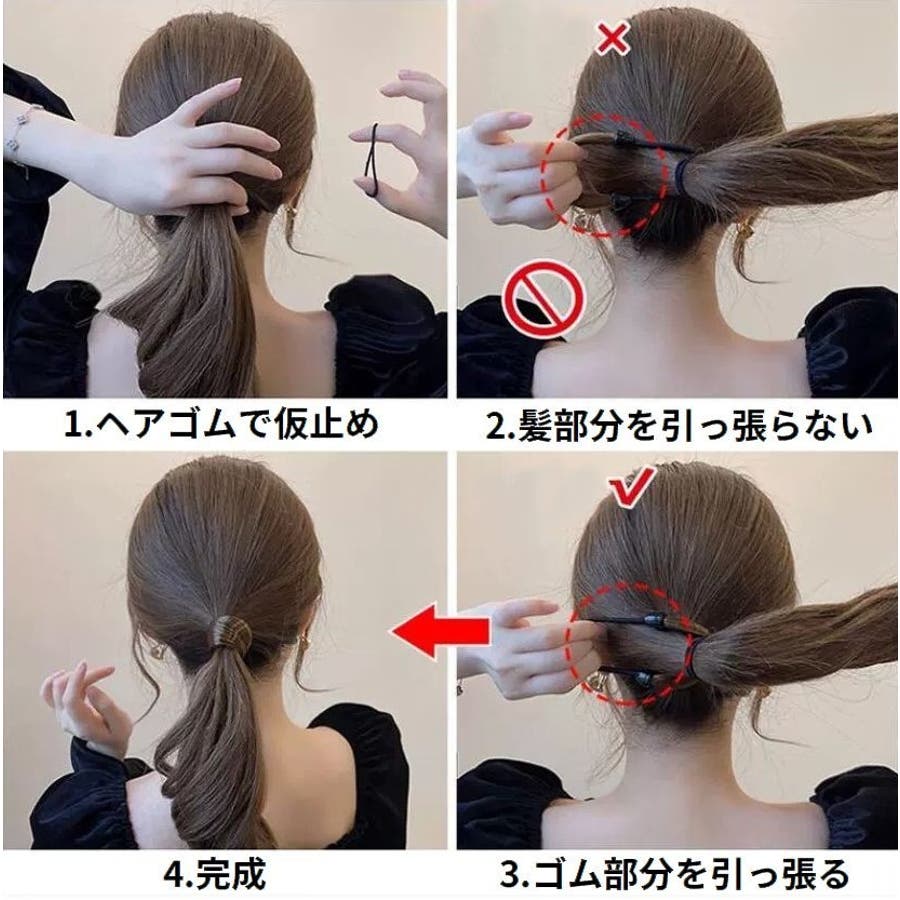 1.ヘアゴムで仮止め

2.髪部分を引っ張らない

4.完成

3.ゴム部分を引っ張る