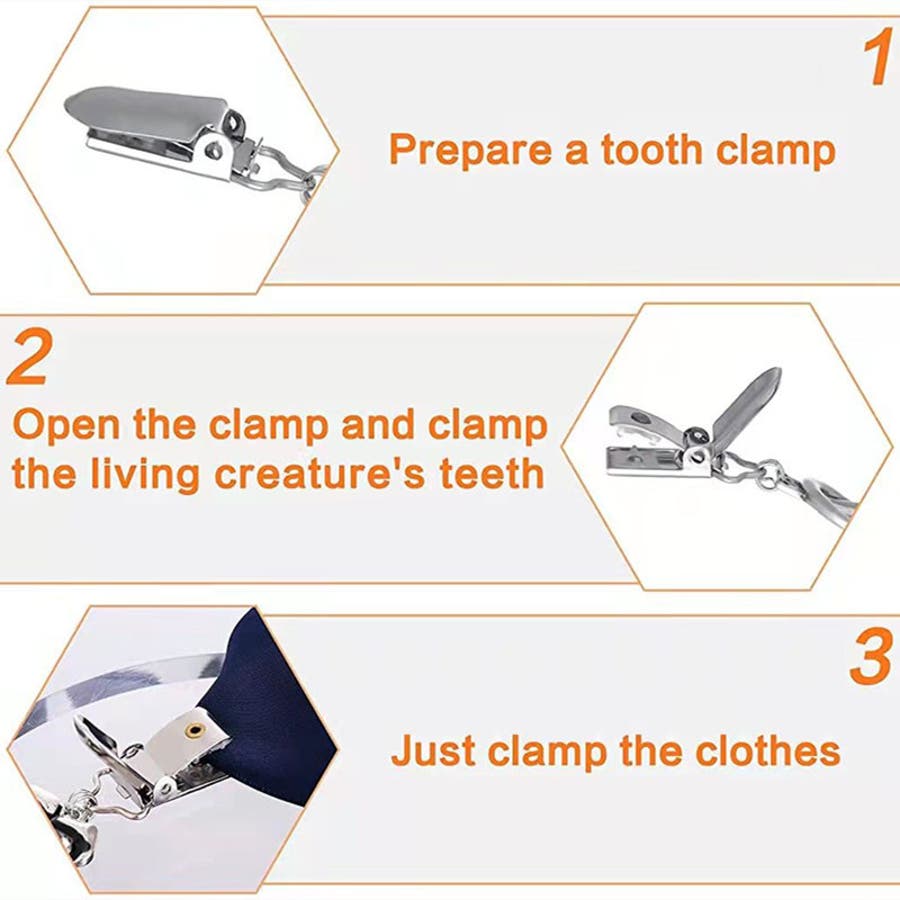 1

Prepare a tooth clamp

2

Open the clamp and clamp the living creature's teeth

3

Just clamp the clothes