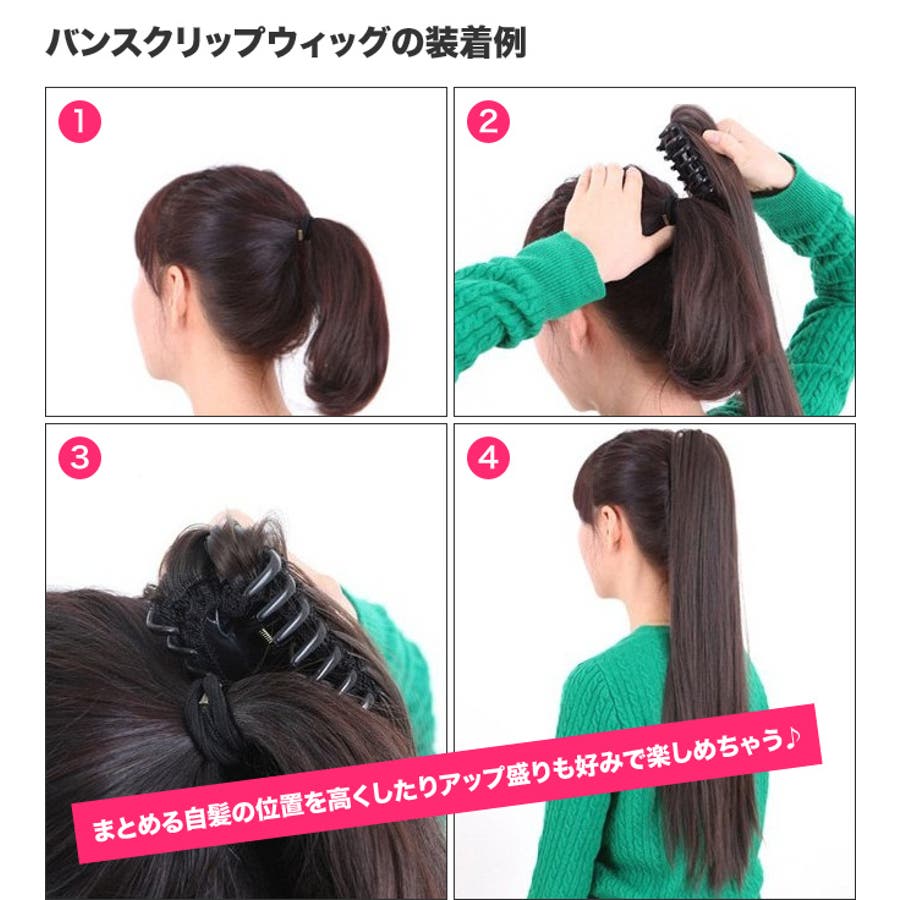 バンスクリップウィッグの装着例

1

2

3

4

まとめる自髪の位置を高くしたりアップ盛りも好みで楽しめちゃう♪