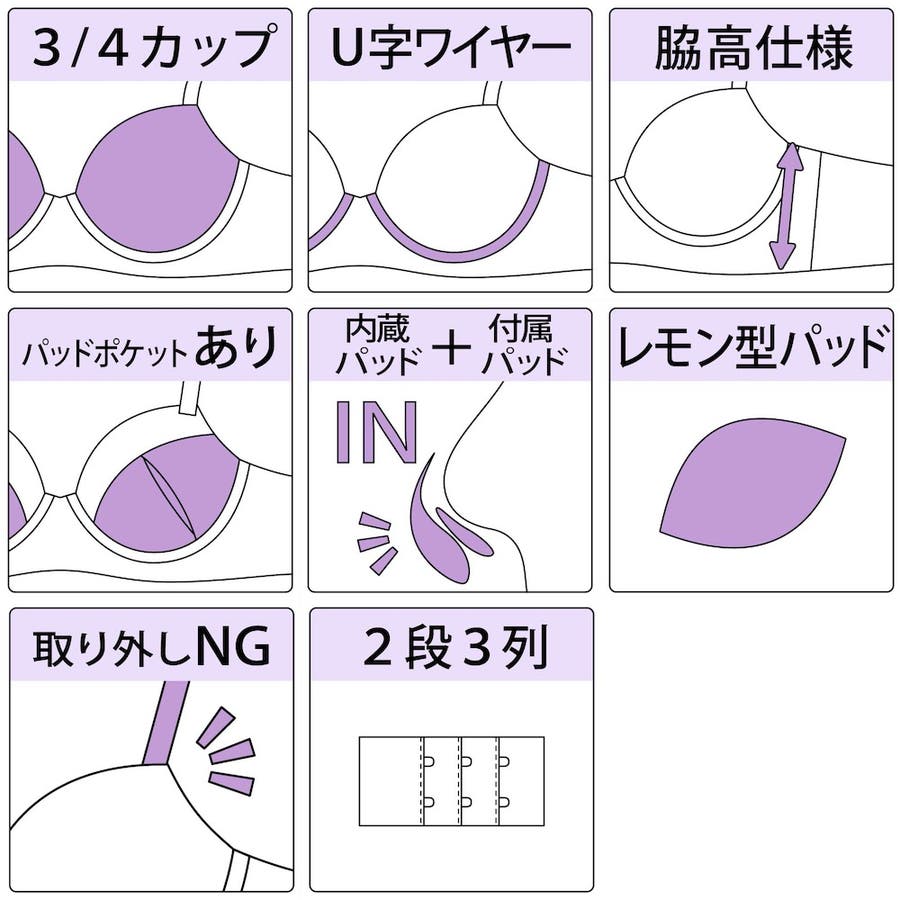 3/4カップ

U字ワイヤー

脇高仕様

パッドポケットあり

内蔵パッド + 付属パッド

IN

レモン型パッド

取り外しNG

2段3列