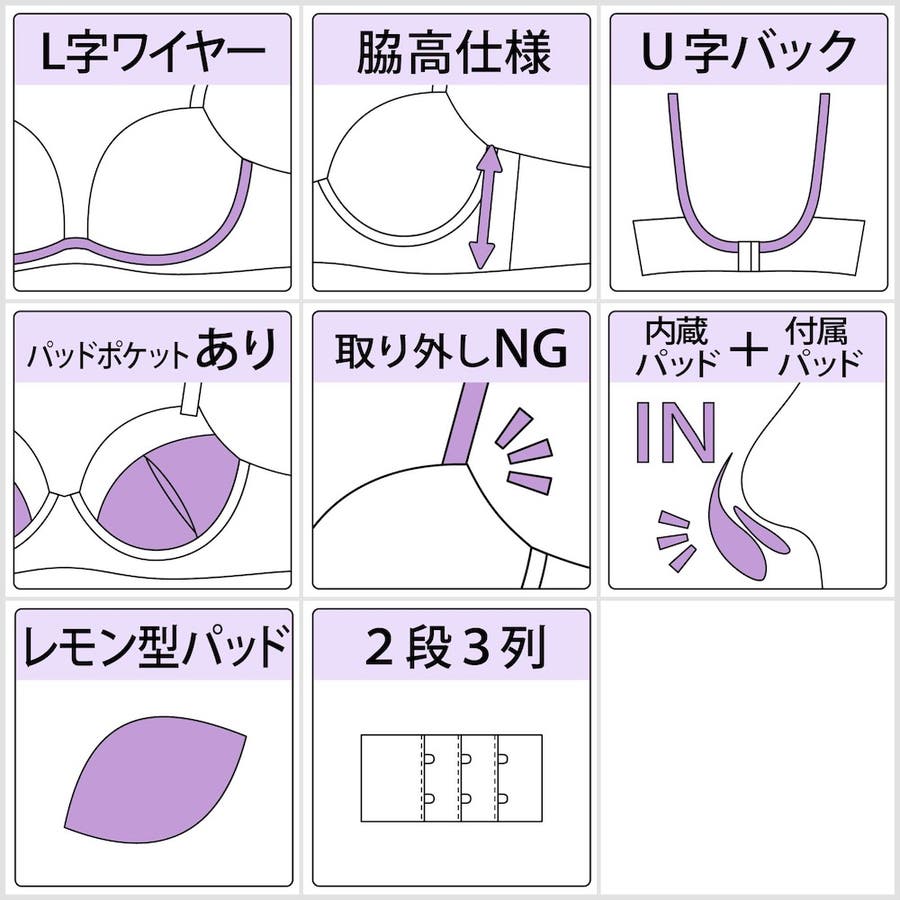 L字ワイヤー

脇高仕様

U字バック

パッドポケットあり

取り外しNG

内蔵パッド ＋ 付属パッド

IN

レモン型パッド

２段３列