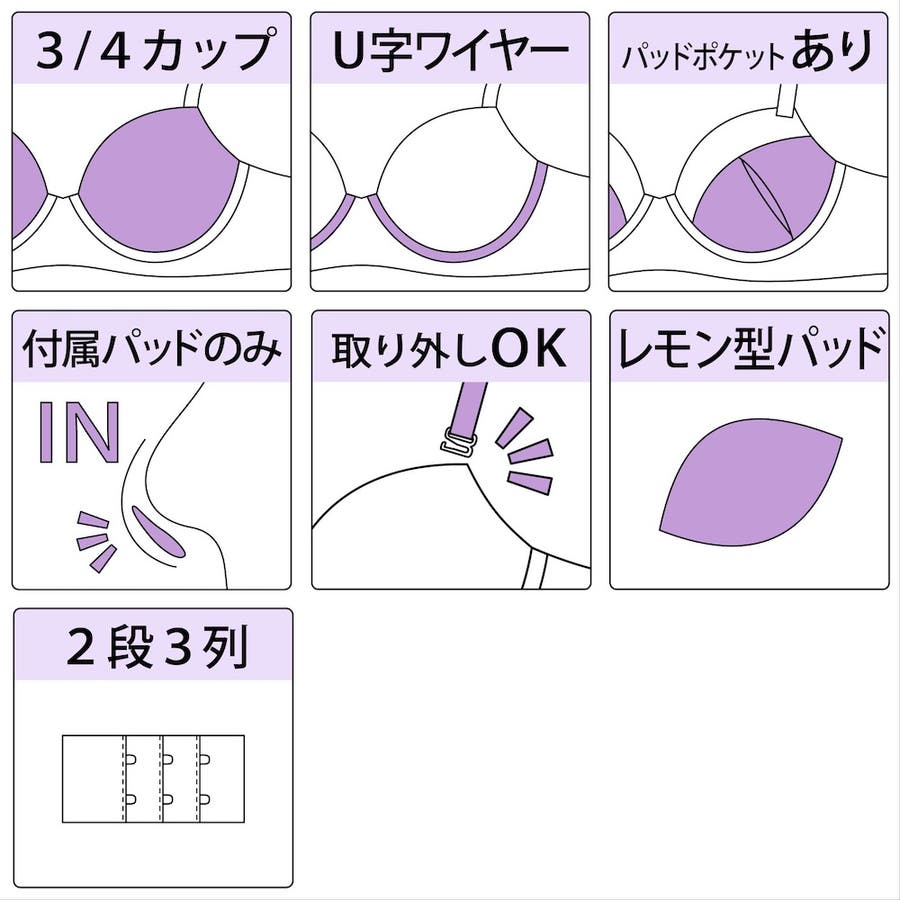 3/4カップ

U字ワイヤー

パッドポケットあり

付属パッドのみ

IN

取り外しOK

レモン型パッド

2段3列