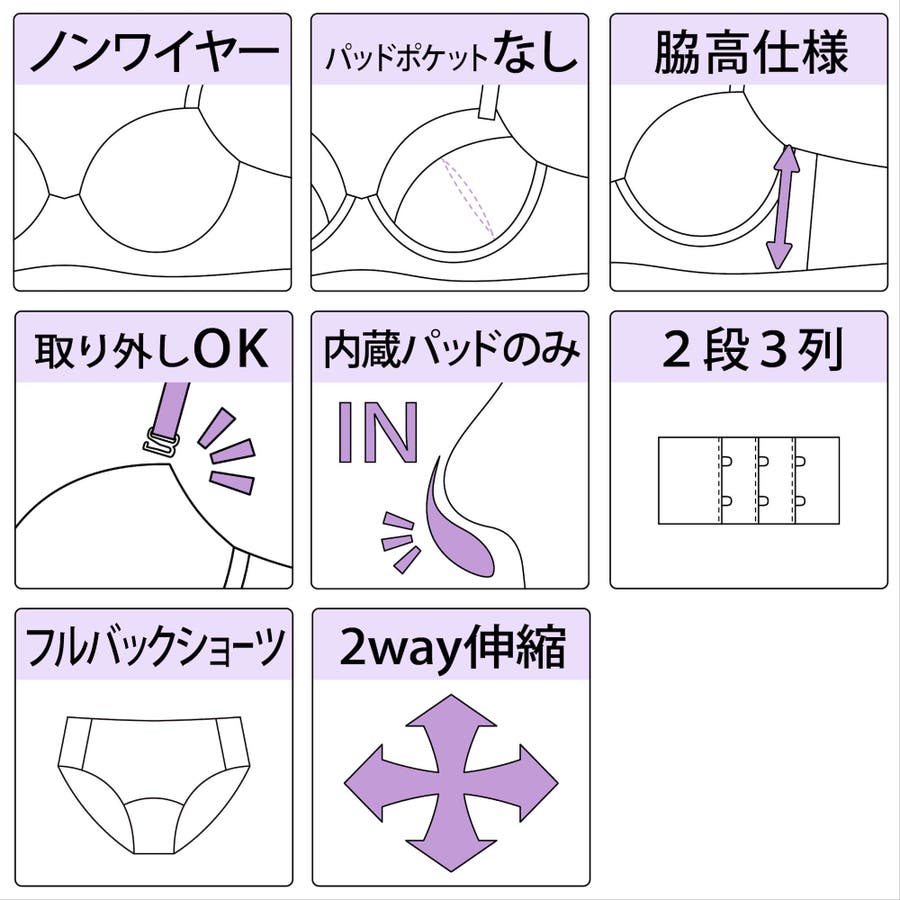 ノンワイヤー

パッドポケットなし

脇高仕様

取り外しOK

内蔵パッドのみ

IN

2段3列

フルバックショーツ

2way伸縮