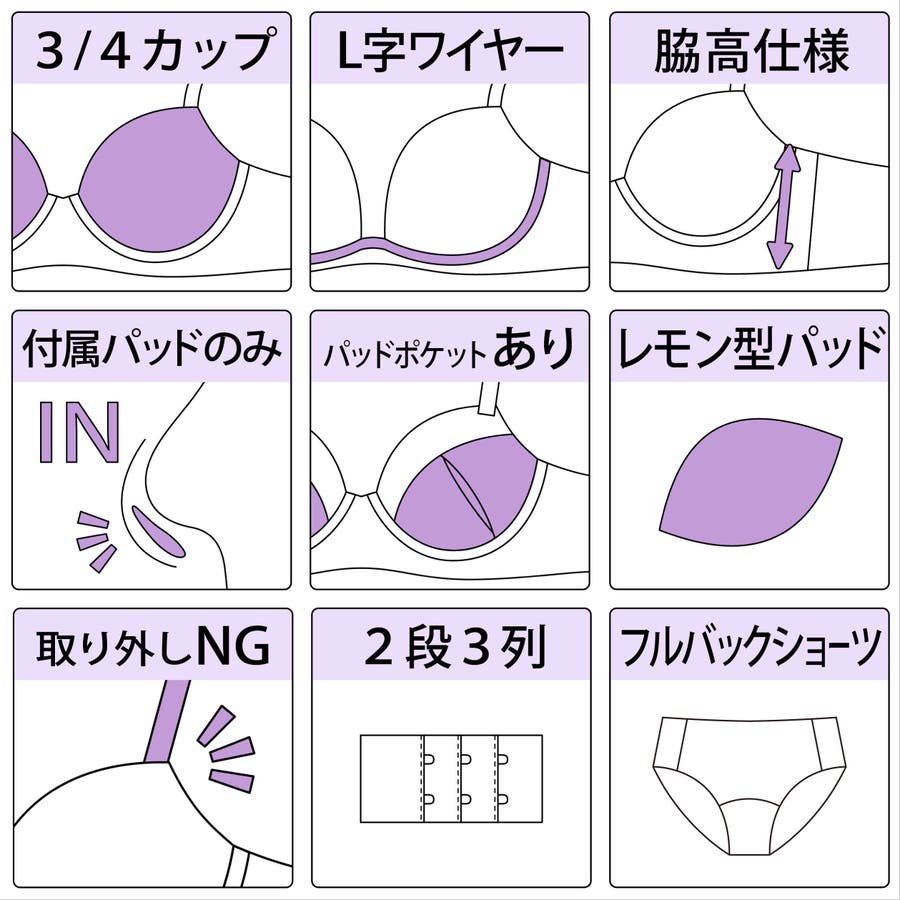 3/4カップ

L字ワイヤー

脇高仕様

付属パッドのみ

IN

パッドポケットあり

レモン型パッド

取り外しNG

2段3列

フルバックショーツ