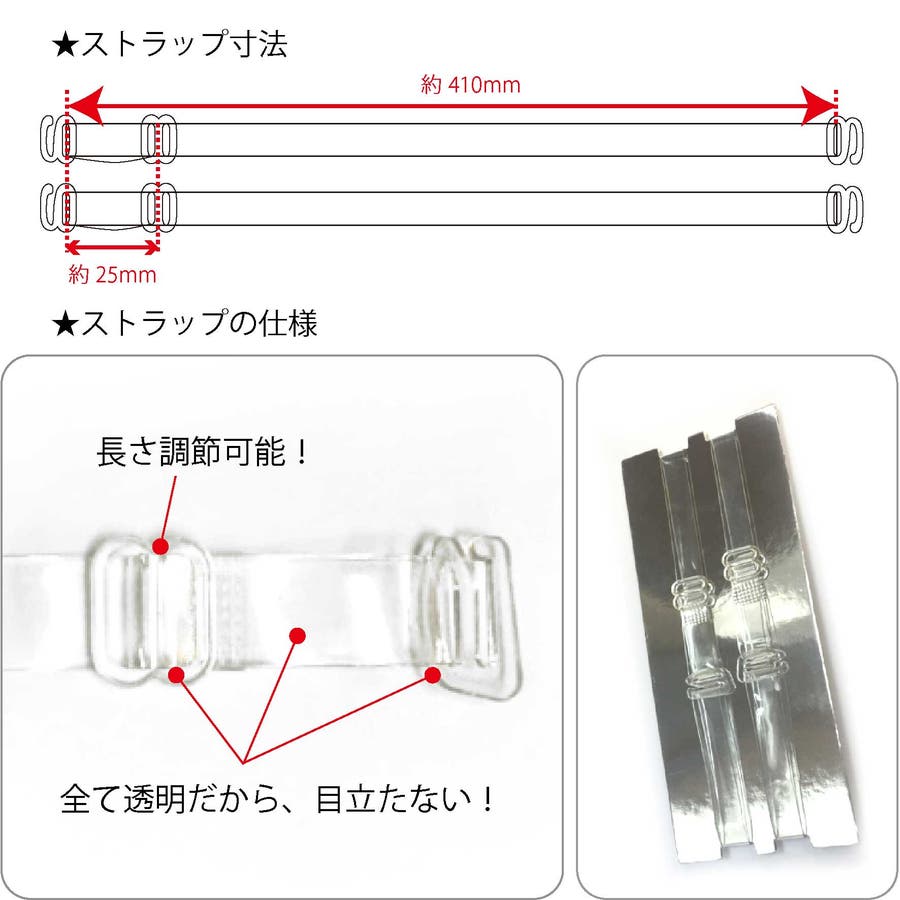 ★ストラップ寸法

約 410mm

約 25mm

★ストラップの仕様

長さ調節可能！

全て透明だから、目立たない！