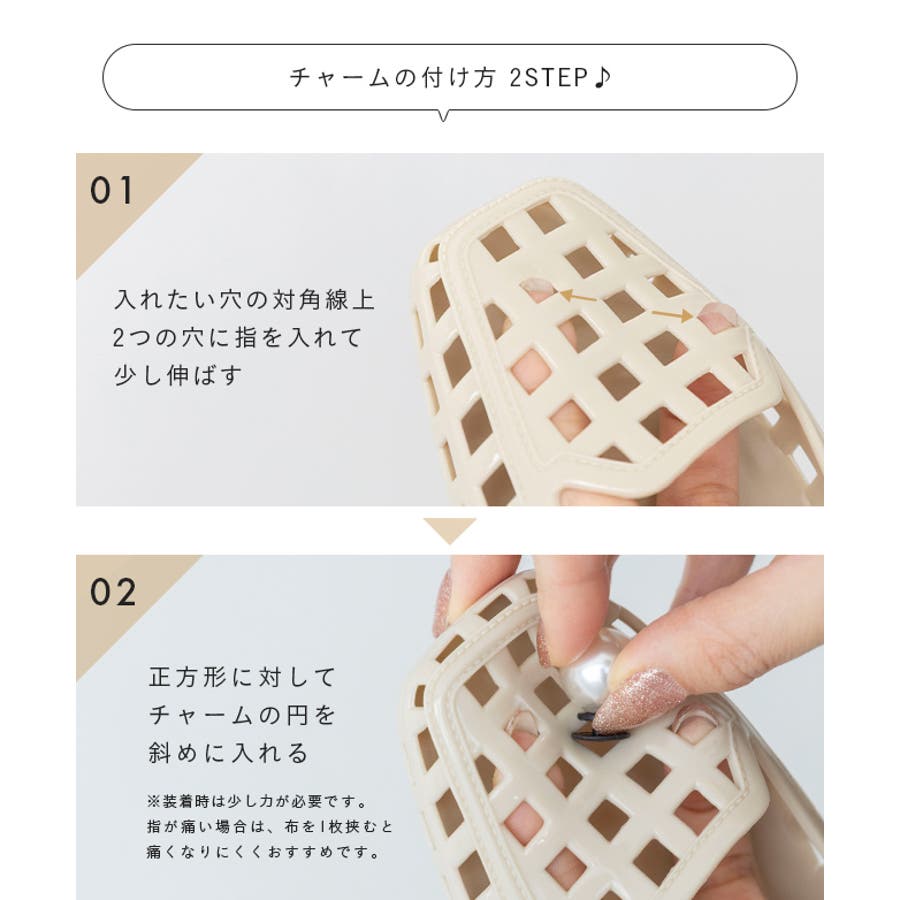 チャームの付け方 2STEP♪

01

入れたい穴の対角線上
2つの穴に指を入れて
少し伸ばす

02

正方形に対して
チャームの円を
斜めに入れる

※装着時は少し力が必要です。
指が痛い場合は、布を1枚挟むと
痛くなりにくくおすすめです。