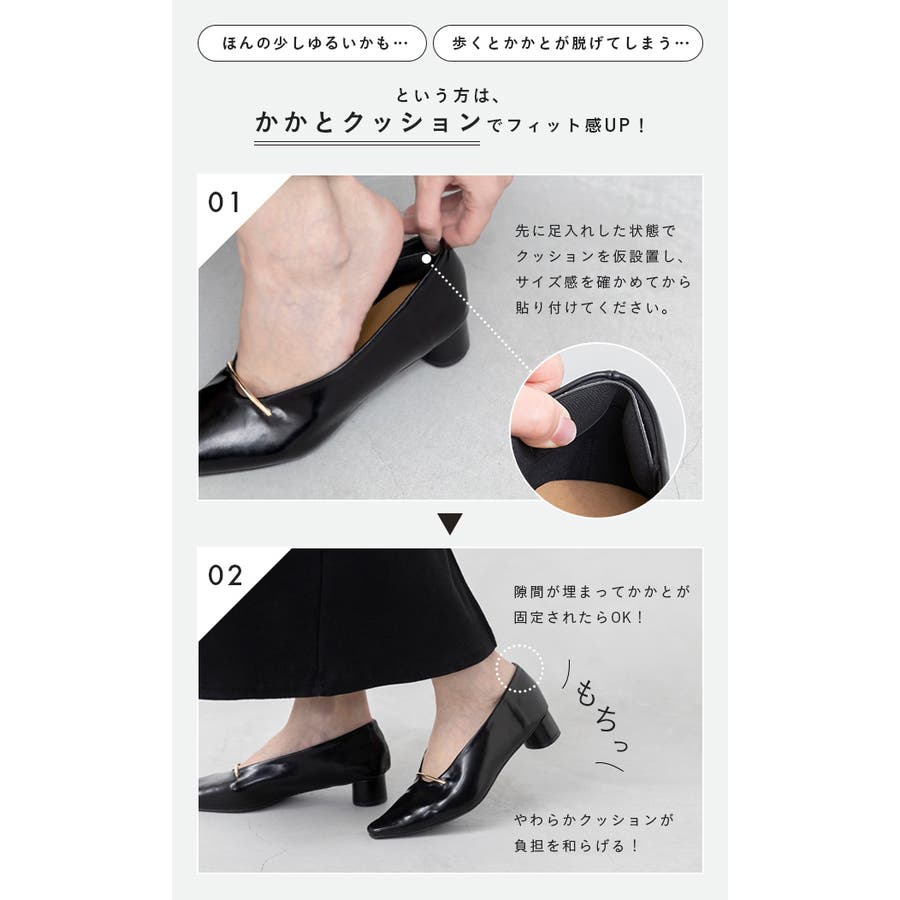 ほんの少しゆるいかも…

歩くとかかとが脱げてしまう…

という方は、
かかとクッションでフィット感UP！

01

先に足入れした状態でクッションを仮設置し、サイズ感を確かめてから貼り付けてください。

02

隙間が埋まってかかとが固定されたらOK！

もちっ

やわらかクッションが負担を和らげる！