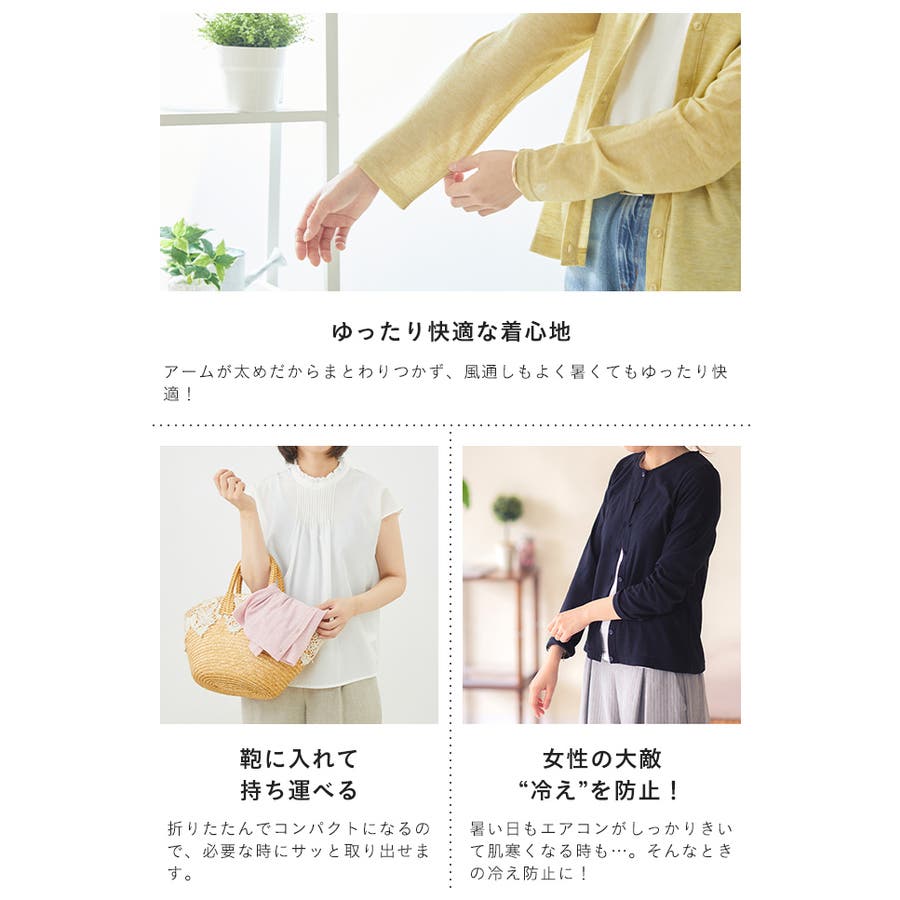 ゆったり快適な着心地

アームが太めだからまとわりつかず、風通しもよく暑くてもゆったり快適！

鞄に入れて
持ち運べる

折りたたんでコンパクトになるので、必要な時にサッと取り出せます。

女性の大敵
“冷え”を防止！

暑い日もエアコンがしっかりきいて肌寒くなる時も…。そんなときの冷え防止に！