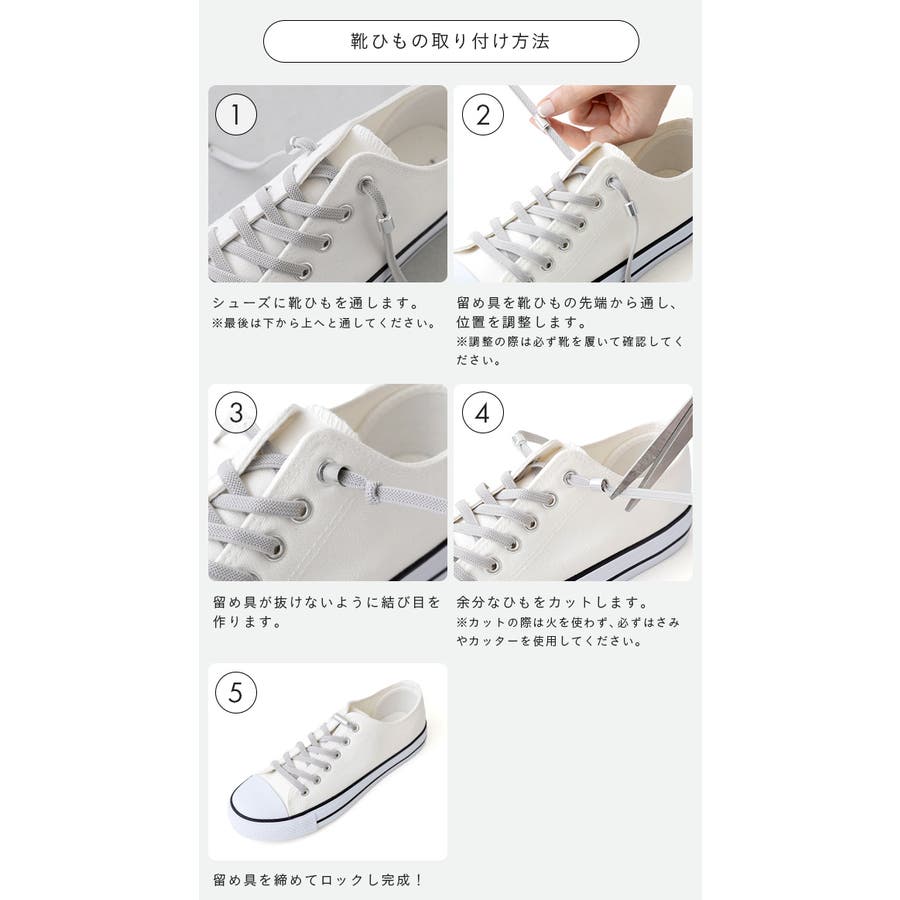 靴ひもの取り付け方法

1

シューズに靴ひもを通します。
※最後は下から上へと通してください。

2

留め具を靴ひもの先端から通し、位置を調整します。
※調整の際は必ず靴を履いて確認してください。

3

留め具が抜けないように結び目を作ります。

4

余分なひもをカットします。
※カットの際は火を使わず、必ずはさみやカッターを使用してください。

5

留め具を締めてロックし完成！