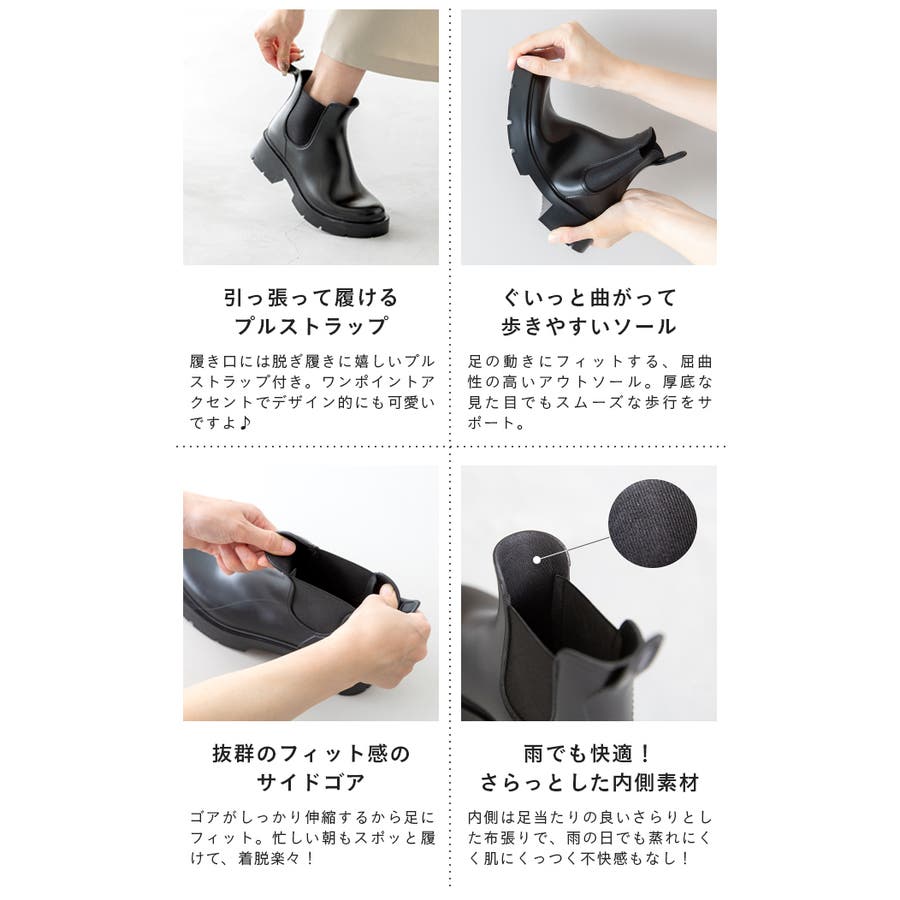 引っ張って履ける
プルストラップ

履き口には脱ぎ履きに嬉しいプルストラップ付き。ワンポイントアクセントでデザイン的にも可愛いですよ♪

ぐいっと曲がって
歩きやすいソール

足の動きにフィットする、屈曲性の高いアウトソール。厚底な見た目でもスムーズな歩行をサポート。

抜群のフィット感の
サイドゴア

ゴアがしっかり伸縮するから足にフィット。忙しい朝もスポッと履けて、着脱楽々！

雨でも快適！
さらっとした内側素材

内側は足当たりの良いさらりとした布張りで、雨の日でも蒸れにくく肌にくっつく不快感もなし！