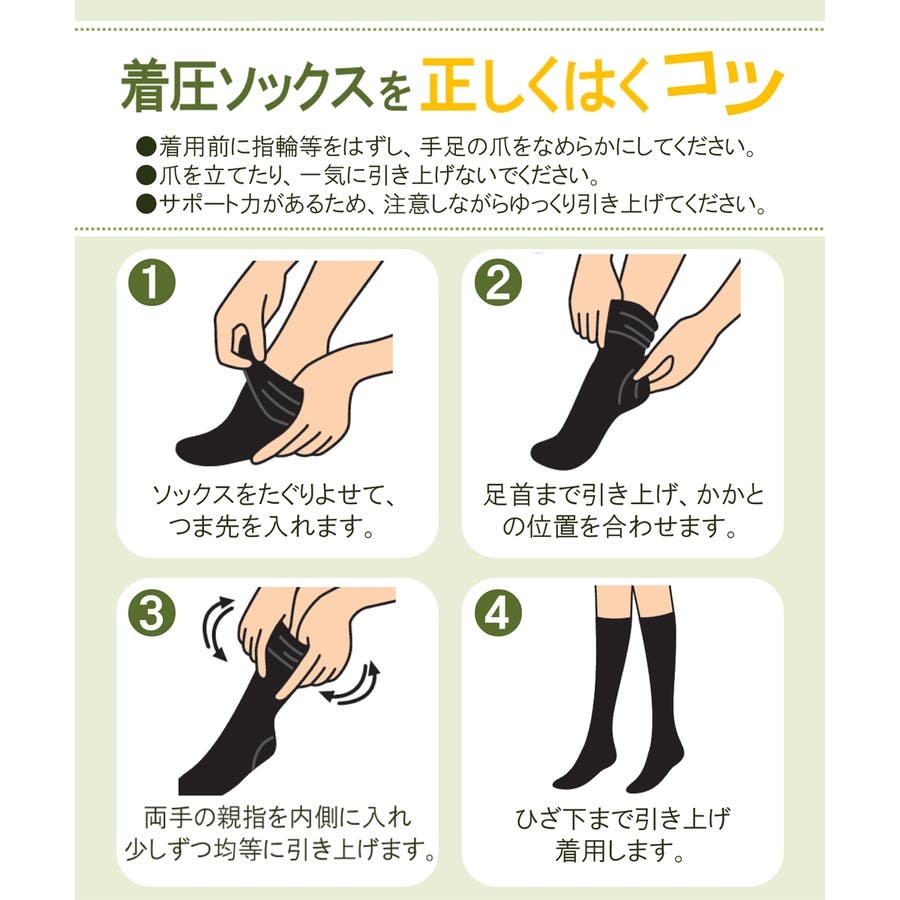 着圧ソックスを正しくはくコツ

●着用前に指輪等をはずし、手足の爪をなめらかにしてください。
●爪を立てたり、一気に引き上げないでください。
●サポート力があるため、注意しながらゆっくり引き上げてください。

1
ソックスをたぐりよせて、つま先を入れます。

2
足首まで引き上げ、かかとの位置を合わせます。

3
両手の親指を内側に入れ少しずつ均等に引き上げます。

4
ひざ下まで引き上げ着用します。