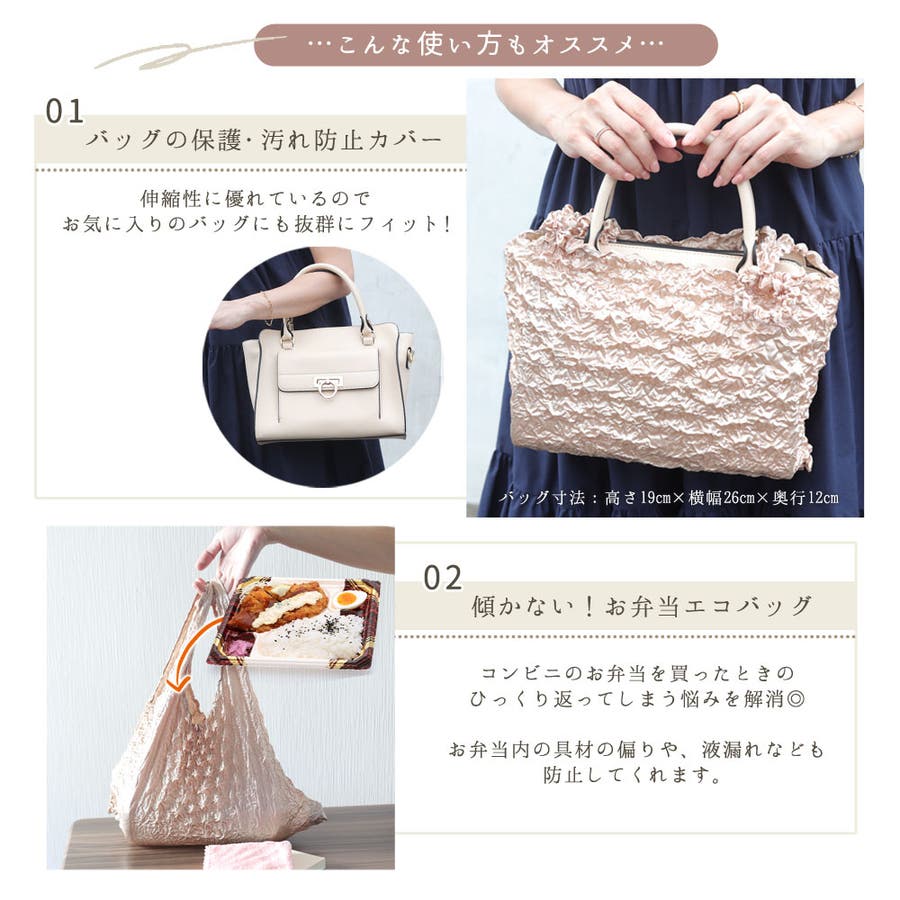 …こんな使い方もオススメ…

01
バッグの保護・汚れ防止カバー

伸縮性に優れているので
お気に入りのバッグにも抜群にフィット！

バッグ寸法：高さ19cm×横幅26cm×奥行12cm

02
傾かない！お弁当エコバッグ

コンビニのお弁当を買ったときの
ひっくり返ってしまう悩みを解消◎

お弁当内の具材の偏りや、液漏れなども
防止してくれます。