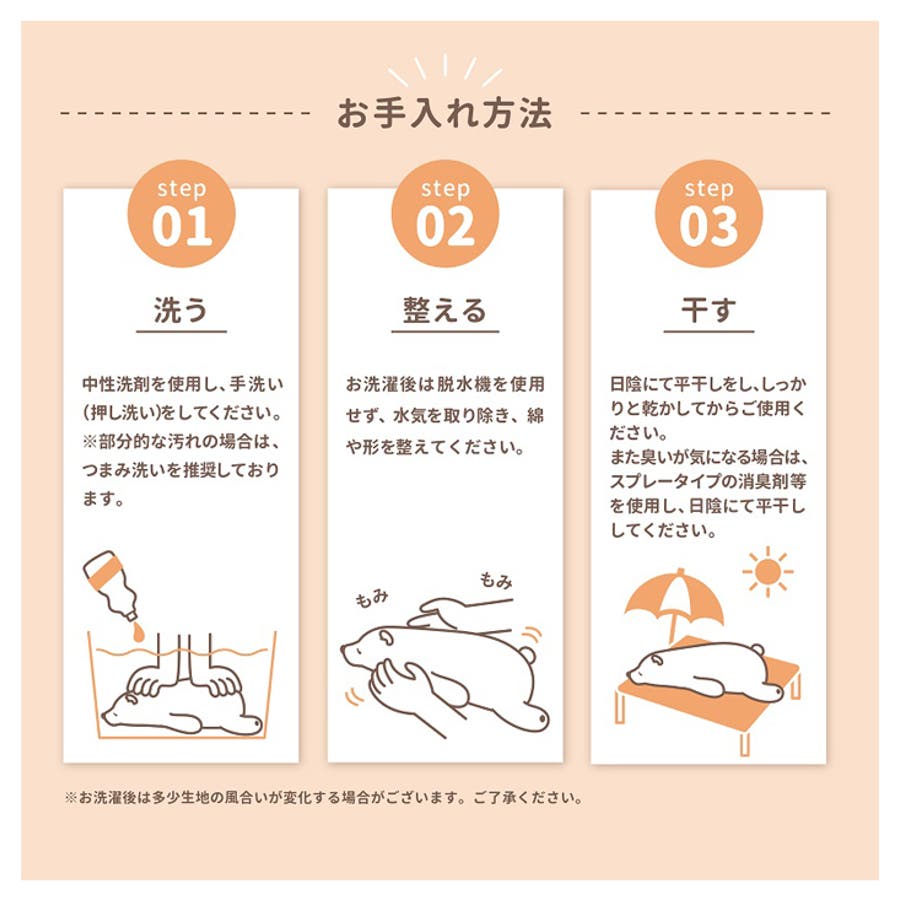 お手入れ方法

step
01

洗う

中性洗剤を使用し、手洗い(押し洗い)をしてください。
※部分的な汚れの場合は、つまみ洗いを推奨しております。

step
02

整える

お洗濯後は脱水機を使用せず、水気を取り除き、綿や形を整えてください。

もみ
もみ

step
03

干す

日陰にて平干しをし、しっかりと乾かしてからご使用ください。
また臭いが気になる場合は、スプレータイプの消臭剤等を使用し、日陰にて平干ししてください。

※お洗濯後は多少生地の風合いが変化する場合がございます。ご了承ください。