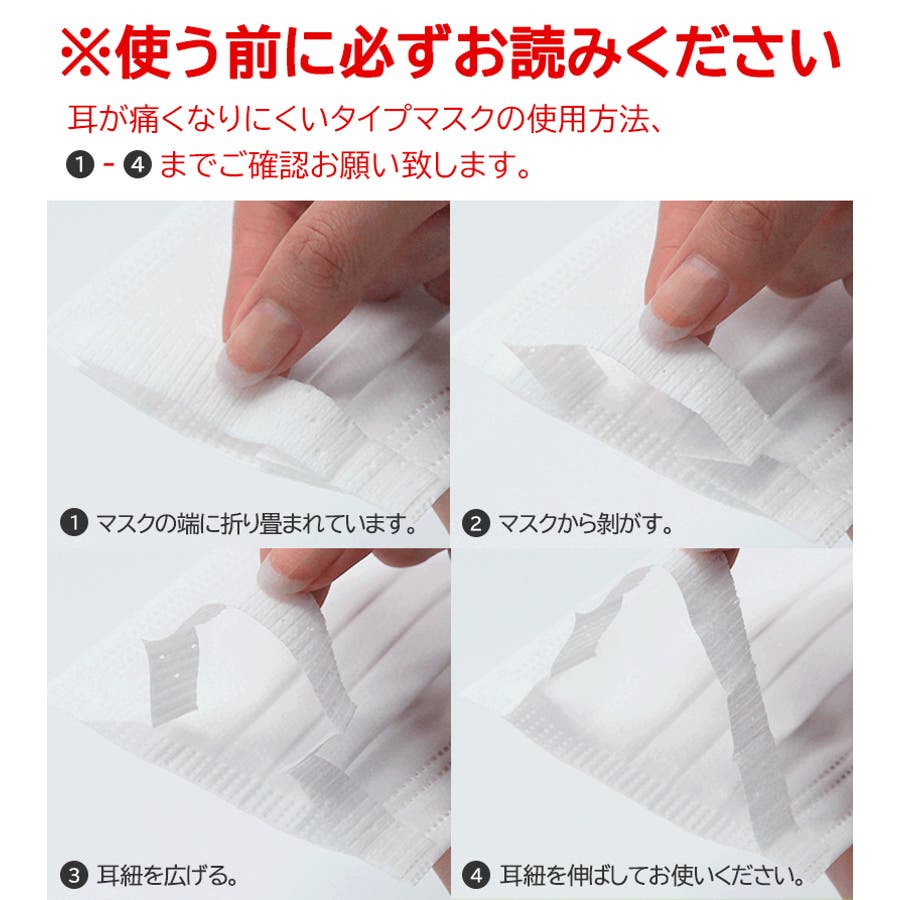 ※使う前に必ずお読みください

耳が痛くなりにくいタイプマスクの使用方法、
❶ - ❹ までご確認お願い致します。

❶ マスクの端に折り畳まれています。

❷ マスクから剥がす。

❸ 耳紐を広げる。

❹ 耳紐を伸ばしてお使いください。