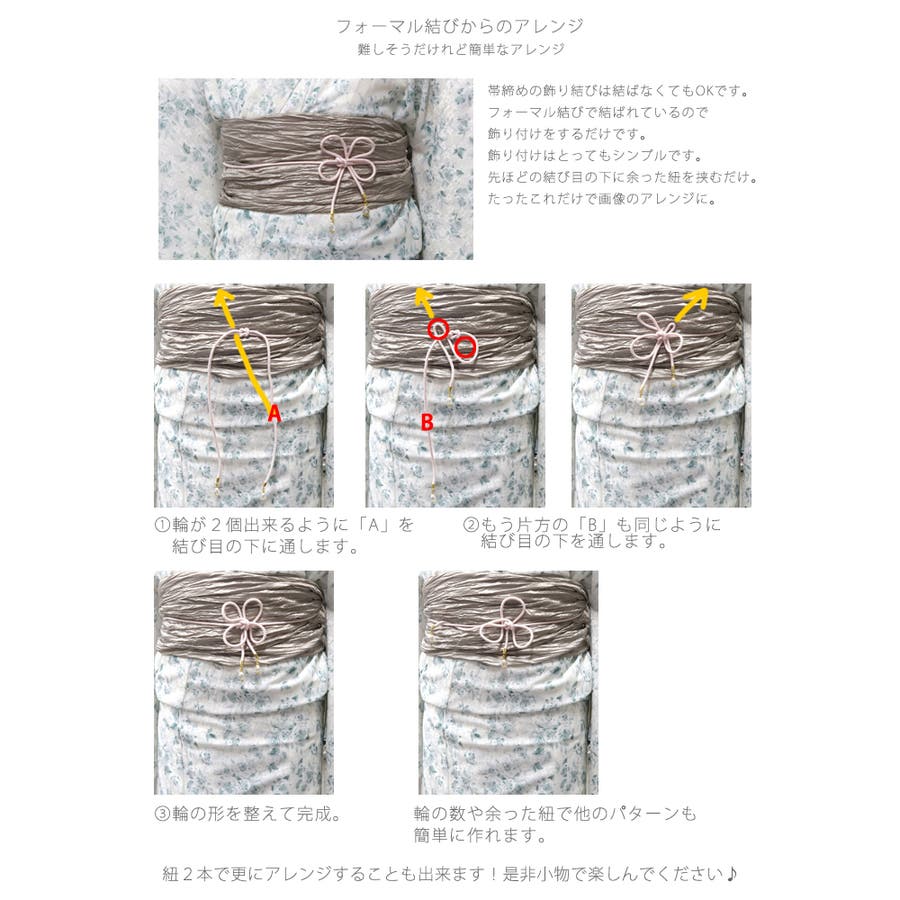 フォーマル結びからのアレンジ
難しそうだけれど簡単なアレンジ

帯締めの飾り結びは結ばなくてもOKです。
フォーマル結びで結ばれているので
飾り付けをするだけです。
飾り付けはとってもシンプルです。
先ほどの結び目の下に余った紐を挟むだけ。
たったこれだけで画像のアレンジに。

A

B

①輪が２個出来るように「A」を結び目の下に通します。

②もう片方の「B」も同じように結び目の下を通します。

③輪の形を整えて完成。

輪の数や余った紐で他のパターンも簡単に作れます。

紐２本で更にアレンジすることも出来ます！是非小物で楽しんでください♪