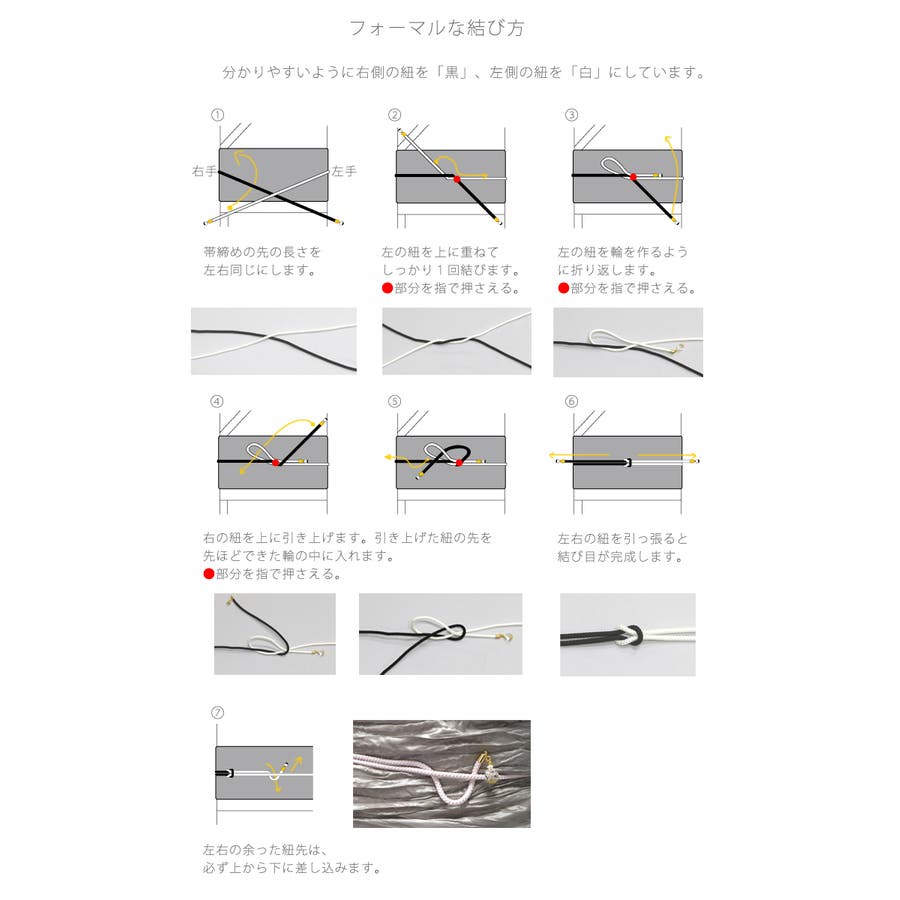 フォーマルな結び方

分かりやすいように右側の紐を「黒」、左側の紐を「白」にしています。

①

右手

左手

帯締めの先の長さを左右同じにします。

②

左の紐を上に重ねてしっかり１回結びます。
●部分を指で押さえる。

③

左の紐を輪を作るように折り返します。
●部分を指で押さえる。

④

⑤

右の紐を上に引き上げます。引き上げた紐の先を先ほどできた輪の中に入れます。
●部分を指で押さえる。

⑥

左右の紐を引っ張ると結び目が完成します。

⑦

左右の余った紐先は、必ず上から下に差し込みます。